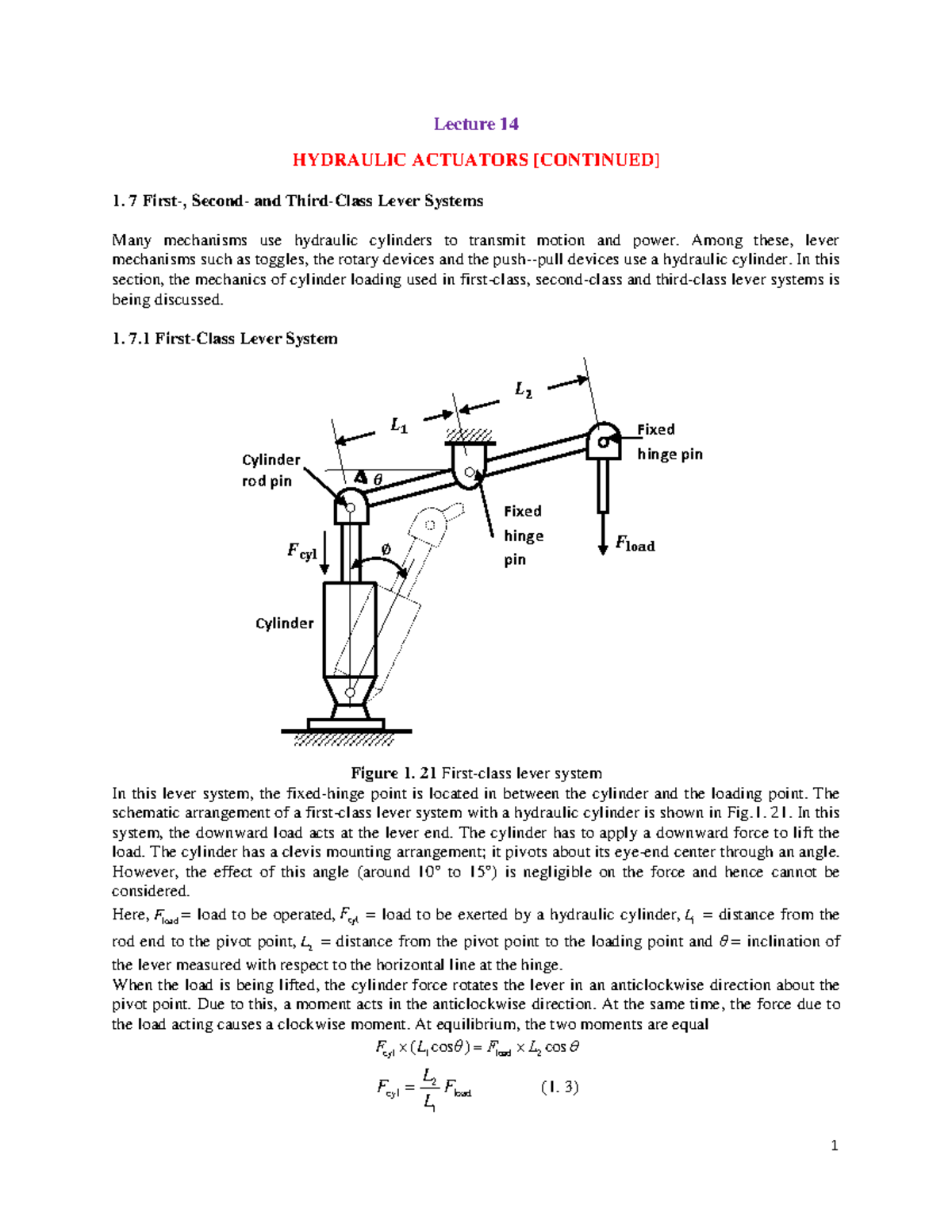 Lecture 14

HYDRAULIC ACTUATORS [CONTINUED]

1. 7 First-, Second- and Third-Class Lever Systems

Many mechanisms use hydraulic cylinders to transmit motion and power. Among these, lever mechanisms such as toggles, the rotary devices and the push--pull devices use a hydraulic cylinder. In this section, the mechanics of cylinder loading used in first-class, second-class and third-class lever systems is being discussed.

1. 7.1 First-Class Lever System

$L_1$ $L_2$ Fixed hinge pin Cylinder rod pin $\theta$ Fixed hinge pin $F_{cyl}$ $\emptyset$ $F_{load}$ Cylinder

Figure 1. 21 First-class lever system

In this lever system, the fixed-hinge point is located in between the cylinder and the loading point. The schematic arrangement of a first-class lever system with a hydraulic cylinder is shown in Fig.1. 21. In this system, the downward load acts at the lever end. The cylinder has to apply a downward force to lift the load. The cylinder has a clevis mounting arrangement; it pivots about its eye-end center through an angle. However, the effect of this angle (around 10° to 15°) is negligible on the force and hence cannot be considered.

Here, $F_{load}$= load to be operated, $F_{cyl}$ = load to be exerted by a hydraulic cylinder, $L_1$ = distance from the rod end to the pivot point, $L_2$ = distance from the pivot point to the loading point and $\theta$= inclination of the lever measured with respect to the horizontal line at the hinge.

When the load is being lifted, the cylinder force rotates the lever in an anticlockwise direction about the pivot point. Due to this, a moment acts in the anticlockwise direction. At the same time, the force due to the load acting causes a clockwise moment. At equilibrium, the two moments are equal

$F_{cyl} \times (L_1 \cos\theta) = F_{load} \times L_2 \cos\theta$

$F_{cyl} = \frac{L_2}{L_1} F_{load}$ (1. 3)

1