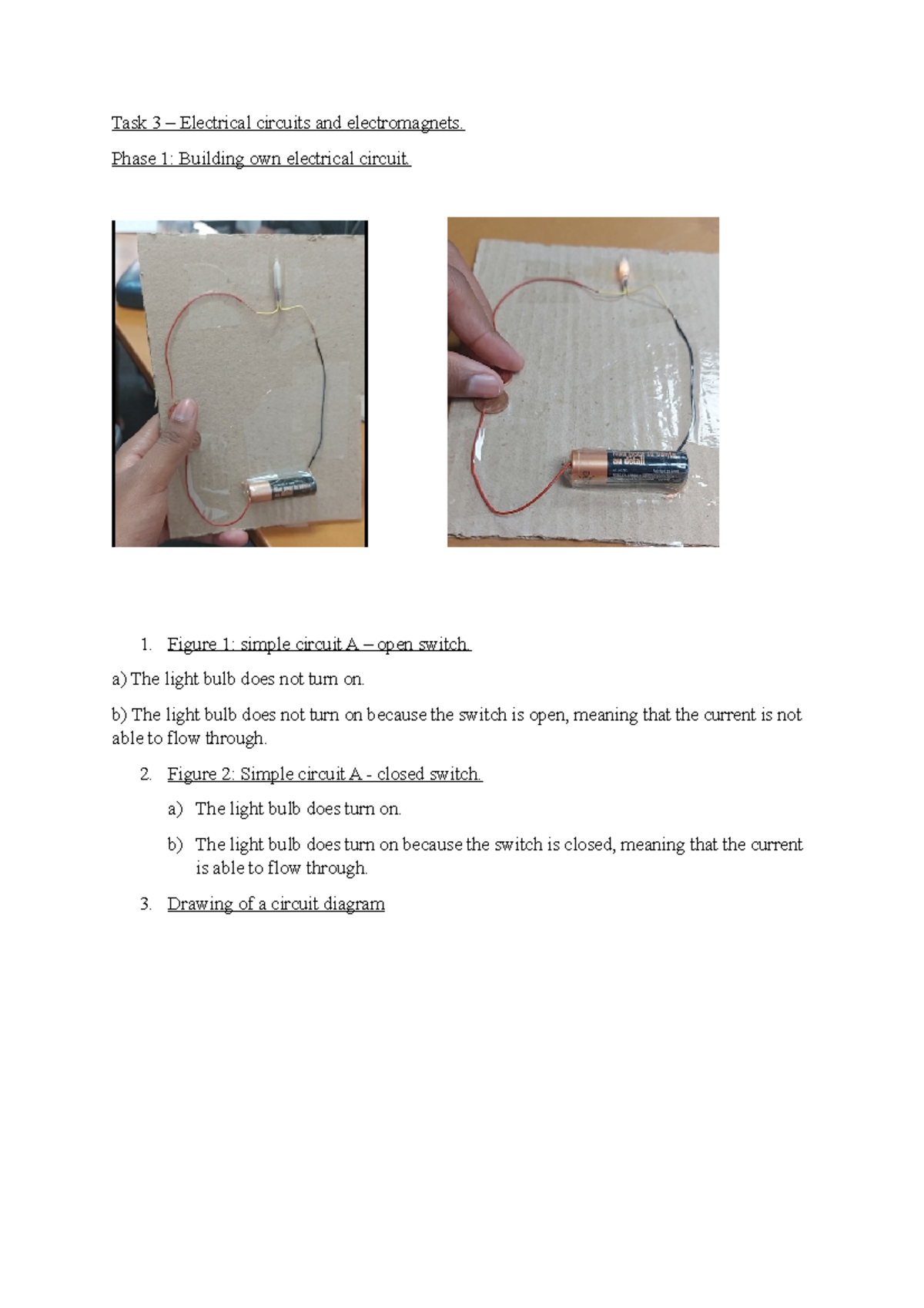 Task 3 – Electrical circuits and electromagnets.

Phase 1: Building own electrical circuit.

1. Figure 1: simple circuit A – open switch.

a) The light bulb does not turn on.

b) The light bulb does not turn on because the switch is open, meaning that the current is not able to flow through.

2. Figure 2: Simple circuit A - closed switch.

a) The light bulb does turn on.

b) The light bulb does turn on because the switch is closed, meaning that the current is able to flow through.

3. Drawing of a circuit diagram