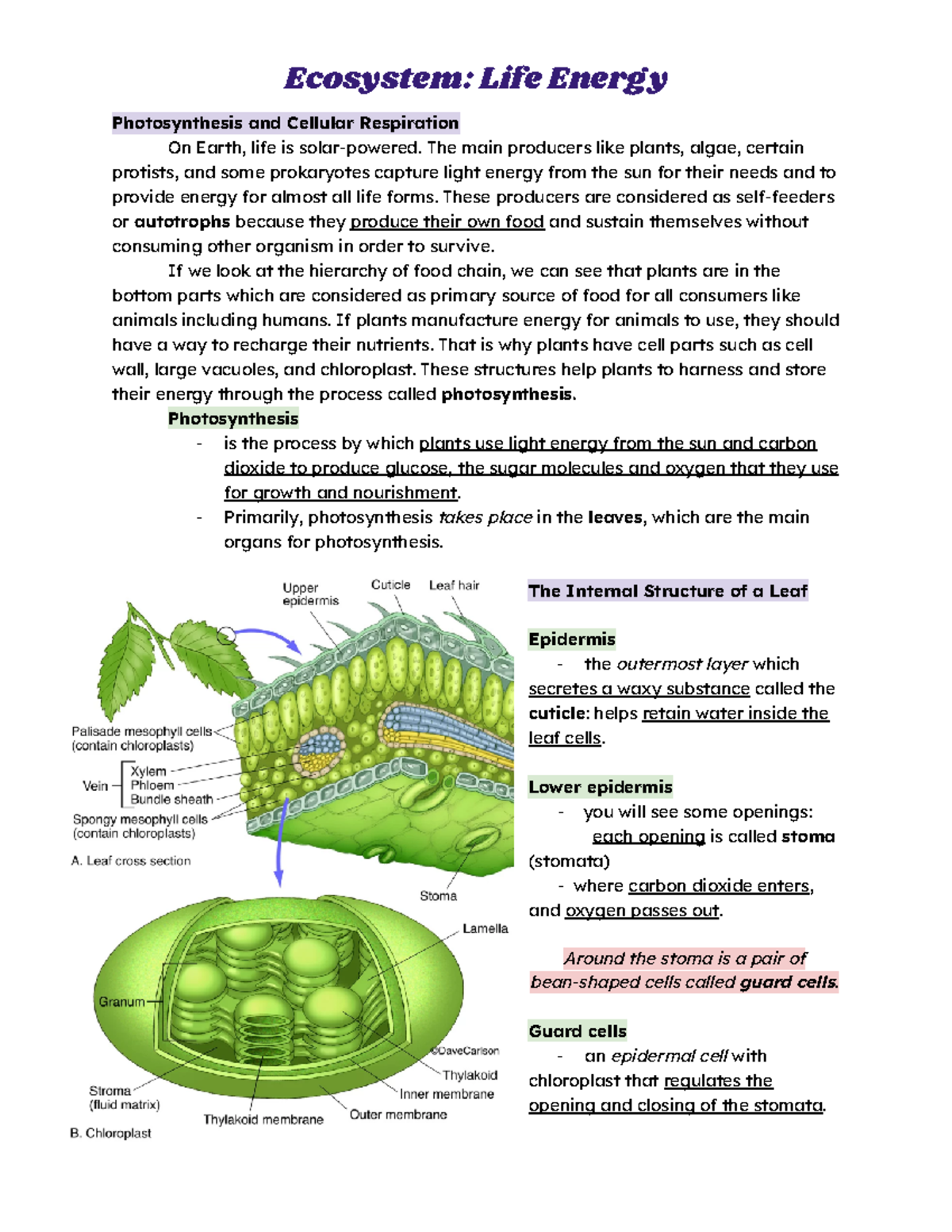 Ecosystem: Life Energy

Photosynthesis and Cellular Respiration

On Earth, life is solar-powered. The main producers like plants, algae, certain protists, and some prokaryotes capture light energy from the sun for their needs and to provide energy for almost all life forms. These producers are considered as self-feeders or autotrophs because they produce their own food and sustain themselves without consuming other organism in order to survive.

If we look at the hierarchy of food chain, we can see that plants are in the bottom parts which are considered as primary source of food for all consumers like animals including humans. If plants manufacture energy for animals to use, they should have a way to recharge their nutrients. That is why plants have cell parts such as cell wall, large vacuoles, and chloroplast. These structures help plants to harness and store their energy through the process called photosynthesis.

Photosynthesis

- is the process by which plants use light energy from the sun and carbon dioxide to produce glucose, the sugar molecules and oxygen that they use for growth and nourishment.
- Primarily, photosynthesis takes place in the leaves, which are the main organs for photosynthesis.

Upper epidermis
Cuticle
Leaf hair
Palisade mesophyll cells (contain chloroplasts)
Vein
Xylem
Phloem
Bundle sheath
Spongy mesophyll cells (contain chloroplasts)
A. Leaf cross section
Stoma
Lamella
Granum
©DaveCarlson
Thylakoid
Inner membrane
Outer membrane
Thylakoid membrane
Stroma (fluid matrix)
B. Chloroplast

The Internal Structure of a Leaf

Epidermis
- the outermost layer which secretes a waxy substance called the cuticle: helps retain water inside the leaf cells.

Lower epidermis
- you will see some openings: each opening is called stoma (stomata)
- where carbon dioxide enters, and oxygen passes out.

Around the stoma is a pair of bean-shaped cells called guard cells.

Guard cells
- an epidermal cell with chloroplast that regulates the opening and closing of the stomata.