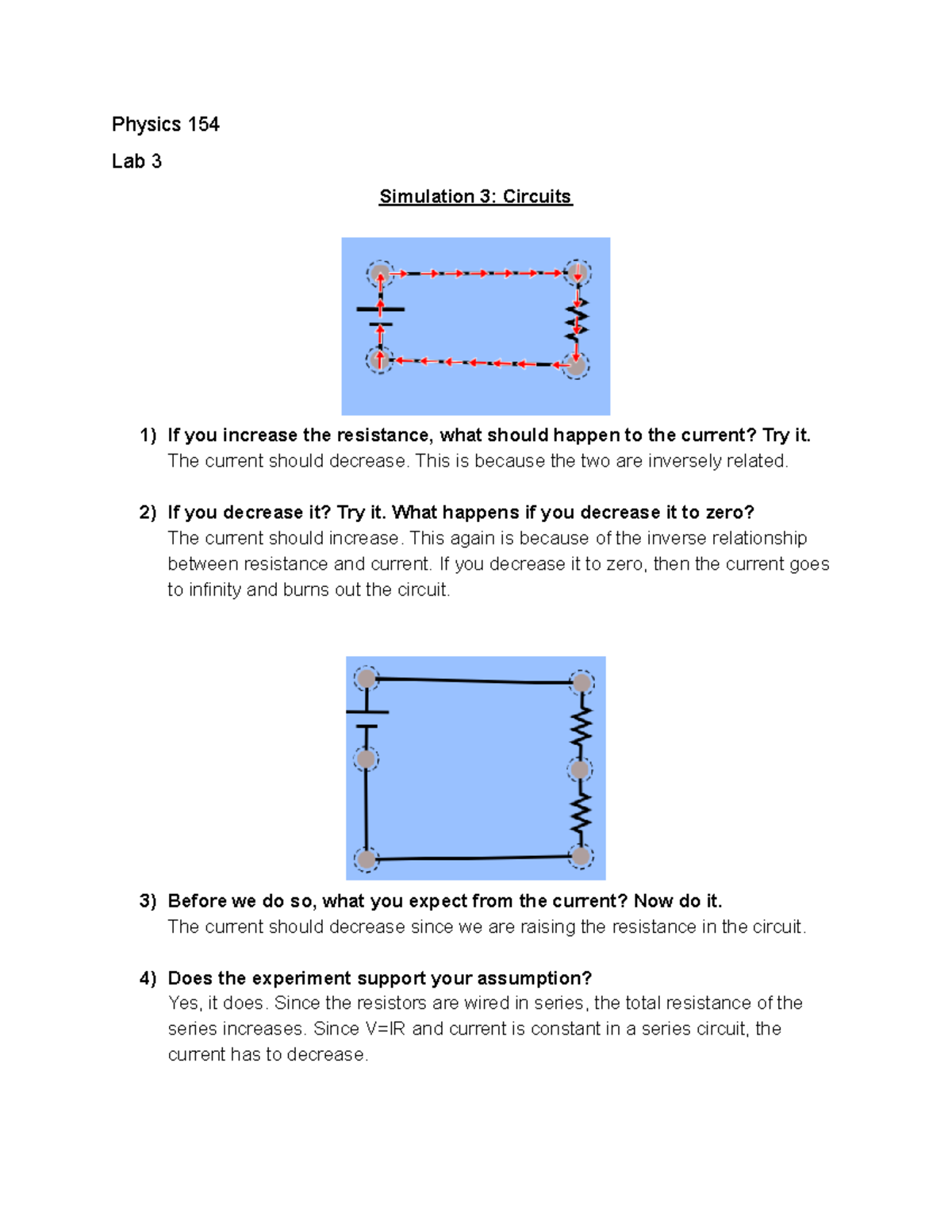 Physics 154

Lab 3

Simulation 3: Circuits

1) If you increase the resistance, what should happen to the current? Try it.
The current should decrease. This is because the two are inversely related.

2) If you decrease it? Try it. What happens if you decrease it to zero?
The current should increase. This again is because of the inverse relationship between resistance and current. If you decrease it to zero, then the current goes to infinity and burns out the circuit.

3) Before we do so, what you expect from the current? Now do it.
The current should decrease since we are raising the resistance in the circuit.

4) Does the experiment support your assumption?
Yes, it does. Since the resistors are wired in series, the total resistance of the series increases. Since V=IR and current is constant in a series circuit, the current has to decrease.