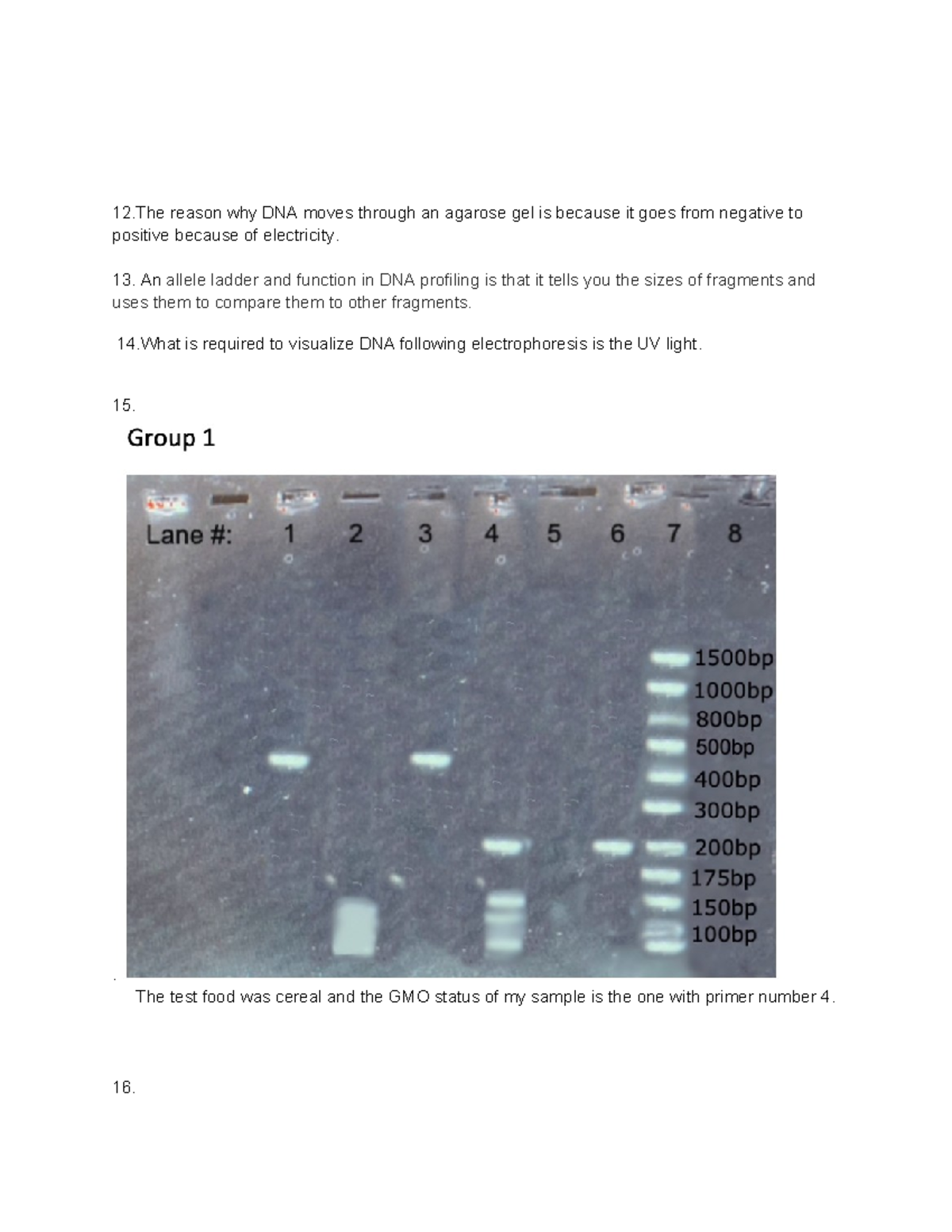 12.The reason why DNA moves through an agarose gel is because it goes from negative to positive because of electricity.

13. An allele ladder and function in DNA profiling is that it tells you the sizes of fragments and uses them to compare them to other fragments.

14.What is required to visualize DNA following electrophoresis is the UV light.

15.

Group 1

Lane #: 1 2 3 4 5 6 7 8

1500bp
1000bp
800bp
500bp
400bp
300bp
200bp
175bp
150bp
100bp

.

The test food was cereal and the GMO status of my sample is the one with primer number 4.

16.