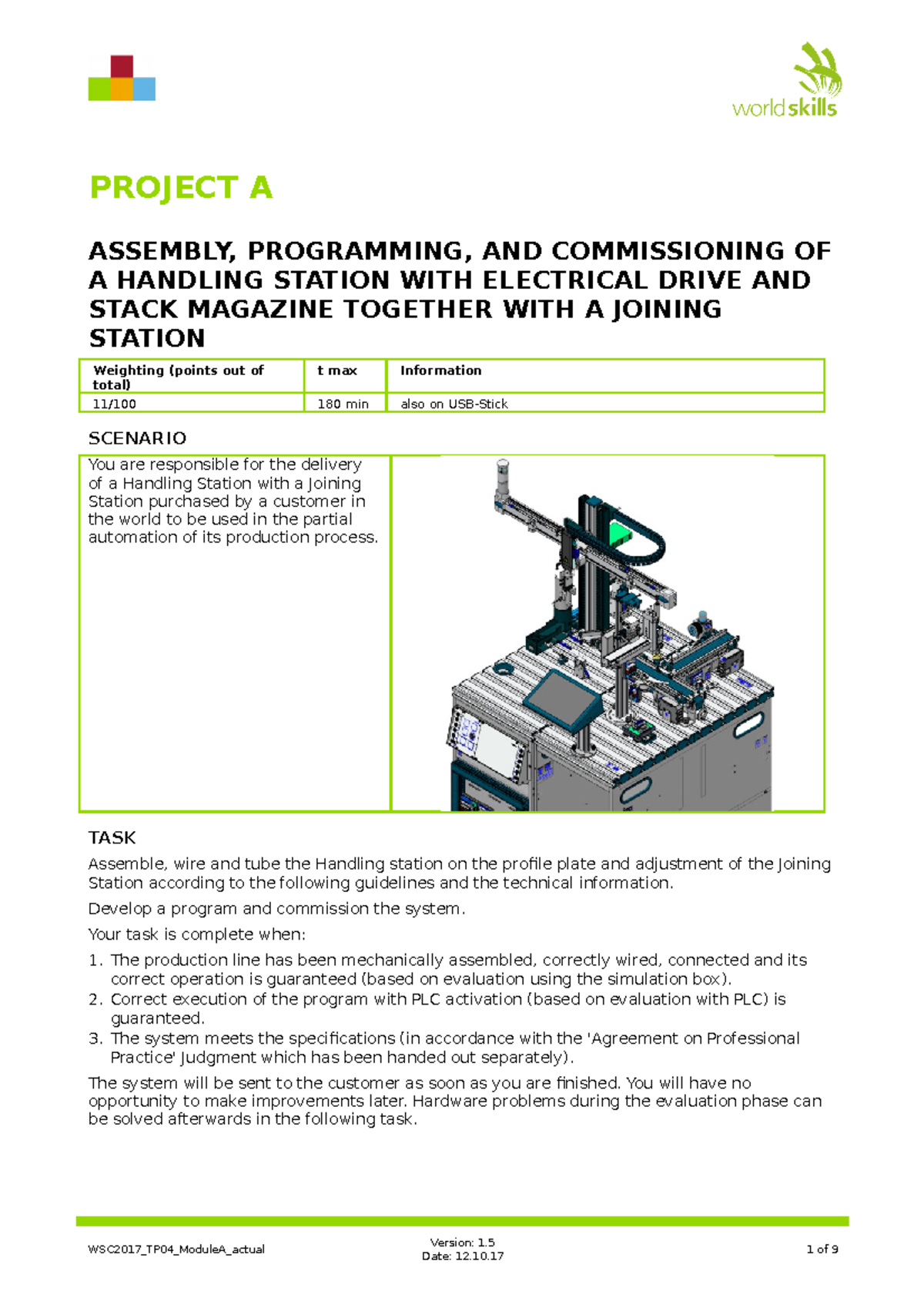 worldskills

PROJECT A

ASSEMBLY, PROGRAMMING, AND COMMISSIONING OF A HANDLING STATION WITH ELECTRICAL DRIVE AND STACK MAGAZINE TOGETHER WITH A JOINING STATION

| Weighting (points out of total) | t max | Information |
|---|---|---|
| 11/100 | 180 min | also on USB-Stick |

SCENARIO

You are responsible for the delivery of a Handling Station with a Joining Station purchased by a customer in the world to be used in the partial automation of its production process.

TASK

Assemble, wire and tube the Handling station on the profile plate and adjustment of the Joining Station according to the following guidelines and the technical information.

Develop a program and commission the system.

Your task is complete when:

1. The production line has been mechanically assembled, correctly wired, connected and its correct operation is guaranteed (based on evaluation using the simulation box).
2. Correct execution of the program with PLC activation (based on evaluation with PLC) is guaranteed.
3. The system meets the specifications (in accordance with the 'Agreement on Professional Practice' Judgment which has been handed out separately).

The system will be sent to the customer as soon as you are finished. You will have no opportunity to make improvements later. Hardware problems during the evaluation phase can be solved afterwards in the following task.

WSC2017_TP04_ModuleA_actual

Version: 1.5
Date: 12.10.17

1 of 9