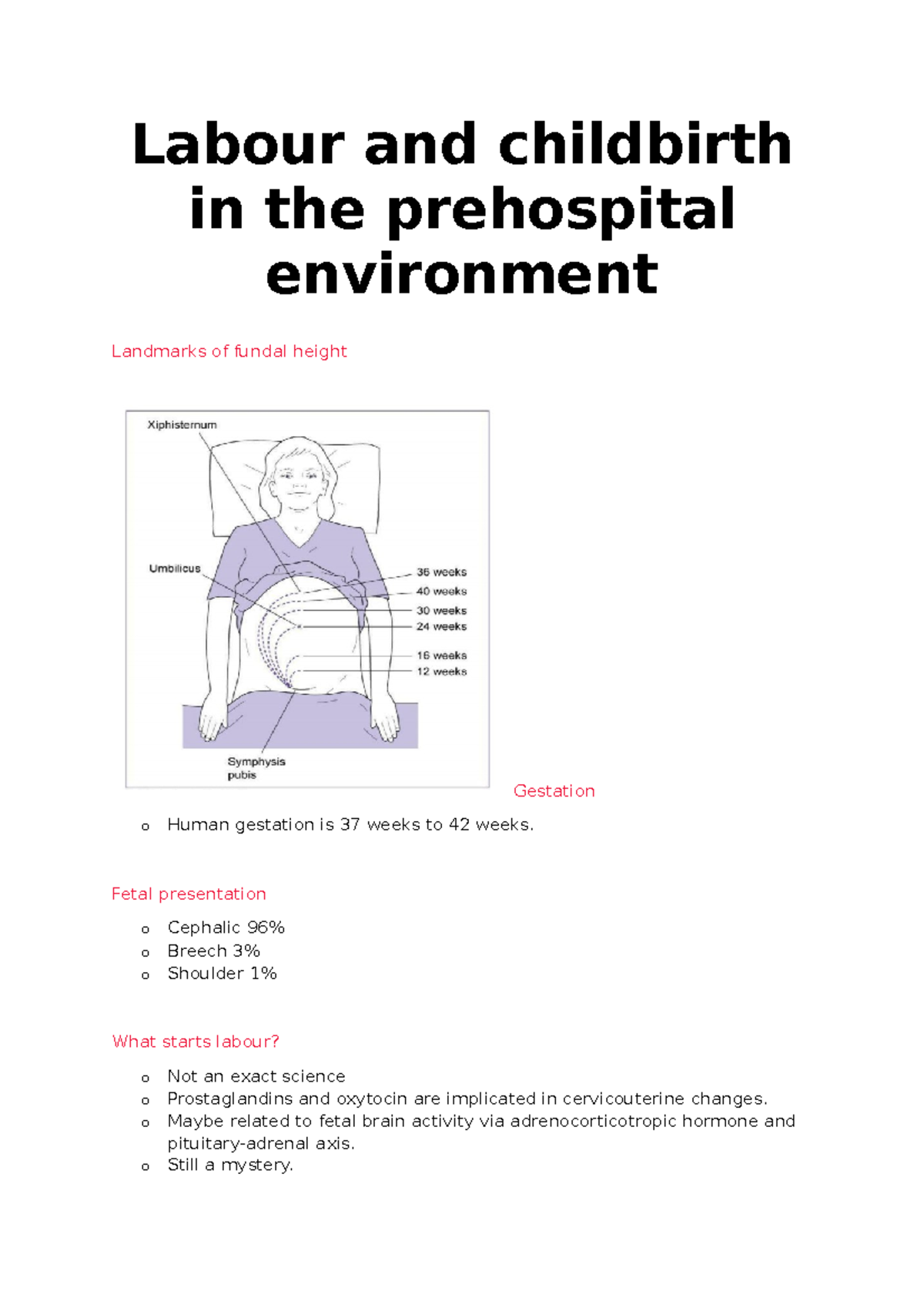 Labour and childbirth in the prehospital environment

Landmarks of fundal height

Xiphisternum
Umbilicus
36 weeks
40 weeks
30 weeks
24 weeks
16 weeks
12 weeks
Symphysis pubis

Gestation

o Human gestation is 37 weeks to 42 weeks.

Fetal presentation

o Cephalic 96%
o Breech 3%
o Shoulder 1%

What starts labour?

o Not an exact science
o Prostaglandins and oxytocin are implicated in cervicouterine changes.
o Maybe related to fetal brain activity via adrenocorticotropic hormone and pituitary-adrenal axis.
o Still a mystery.