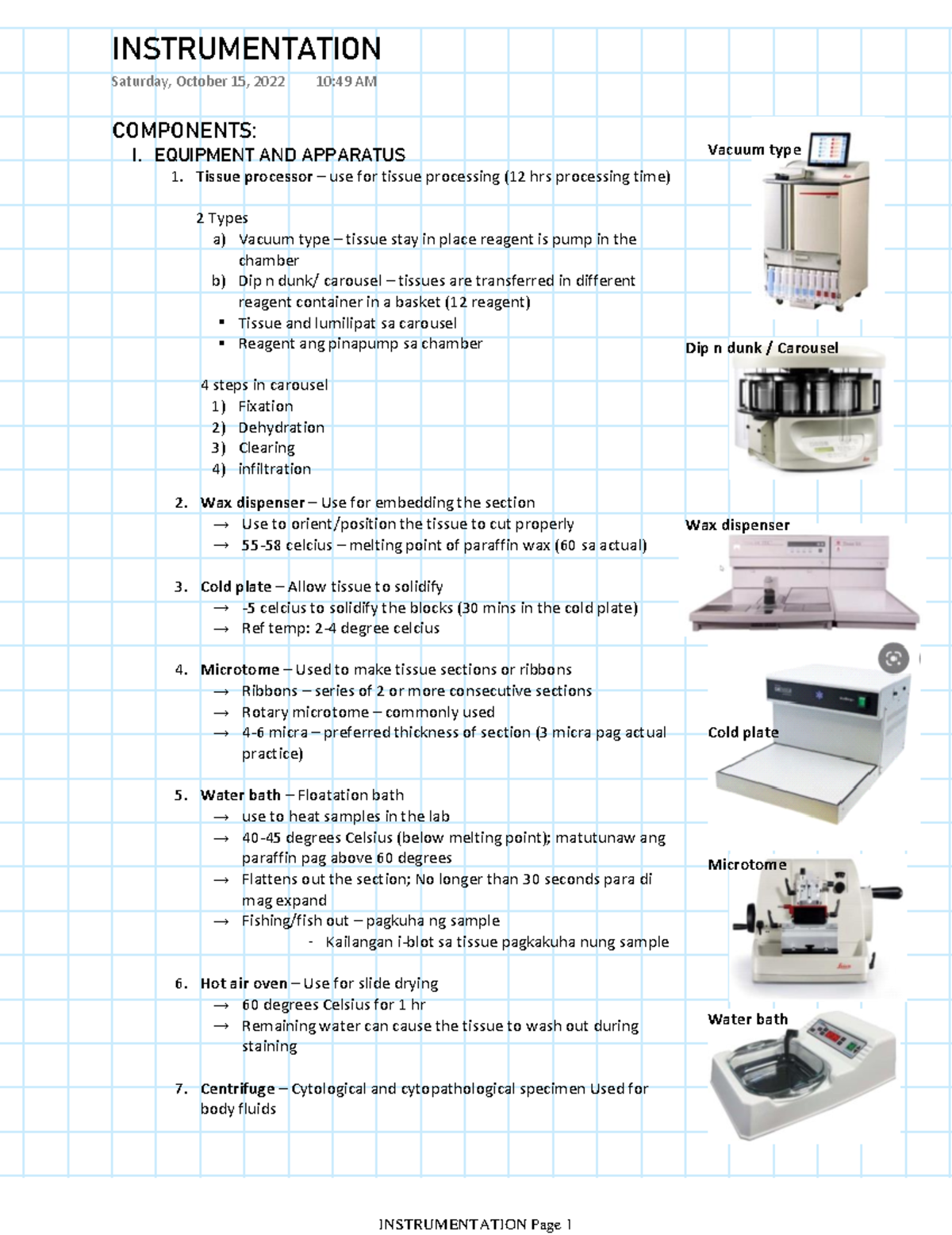 INSTRUMENTATION

Saturday, October 15, 2022 10:49 AM

COMPONENTS:

I. EQUIPMENT AND APPARATUS

1. Tissue processor – use for tissue processing (12 hrs processing time)

2 Types

a) Vacuum type – tissue stay in place reagent is pump in the chamber

b) Dip n dunk/ carousel – tissues are transferred in different reagent container in a basket (12 reagent)

▪ Tissue and lumilipat sa carousel

▪ Reagent ang pinapump sa chamber

4 steps in carousel

1) Fixation

2) Dehydration

3) Clearing

4) infiltration

2. Wax dispenser – Use for embedding the section

→ Use to orient/position the tissue to cut properly

→ 55-58 celcius – melting point of paraffin wax (60 sa actual)

3. Cold plate – Allow tissue to solidify

→ -5 celcius to solidify the blocks (30 mins in the cold plate)

→ Ref temp: 2-4 degree celcius

4. Microtome – Used to make tissue sections or ribbons

→ Ribbons – series of 2 or more consecutive sections

→ Rotary microtome – commonly used

→ 4-6 micra – preferred thickness of section (3 micra pag actual practice)

5. Water bath – Floatation bath

→ use to heat samples in the lab

→ 40-45 degrees Celsius (below melting point); matutunaw ang paraffin pag above 60 degrees

→ Flattens out the section; No longer than 30 seconds para di mag expand

→ Fishing/fish out – pagkuha ng sample

- Kailangan i-blot sa tissue pagkakuha nung sample

6. Hot air oven – Use for slide drying

→ 60 degrees Celsius for 1 hr

→ Remaining water can cause the tissue to wash out during staining

7. Centrifuge – Cytological and cytopathological specimen Used for body fluids

Vacuum type

Dip n dunk / Carousel

Wax dispenser

Cold plate

Microtome

Water bath

INSTRUMENTATION Page 1