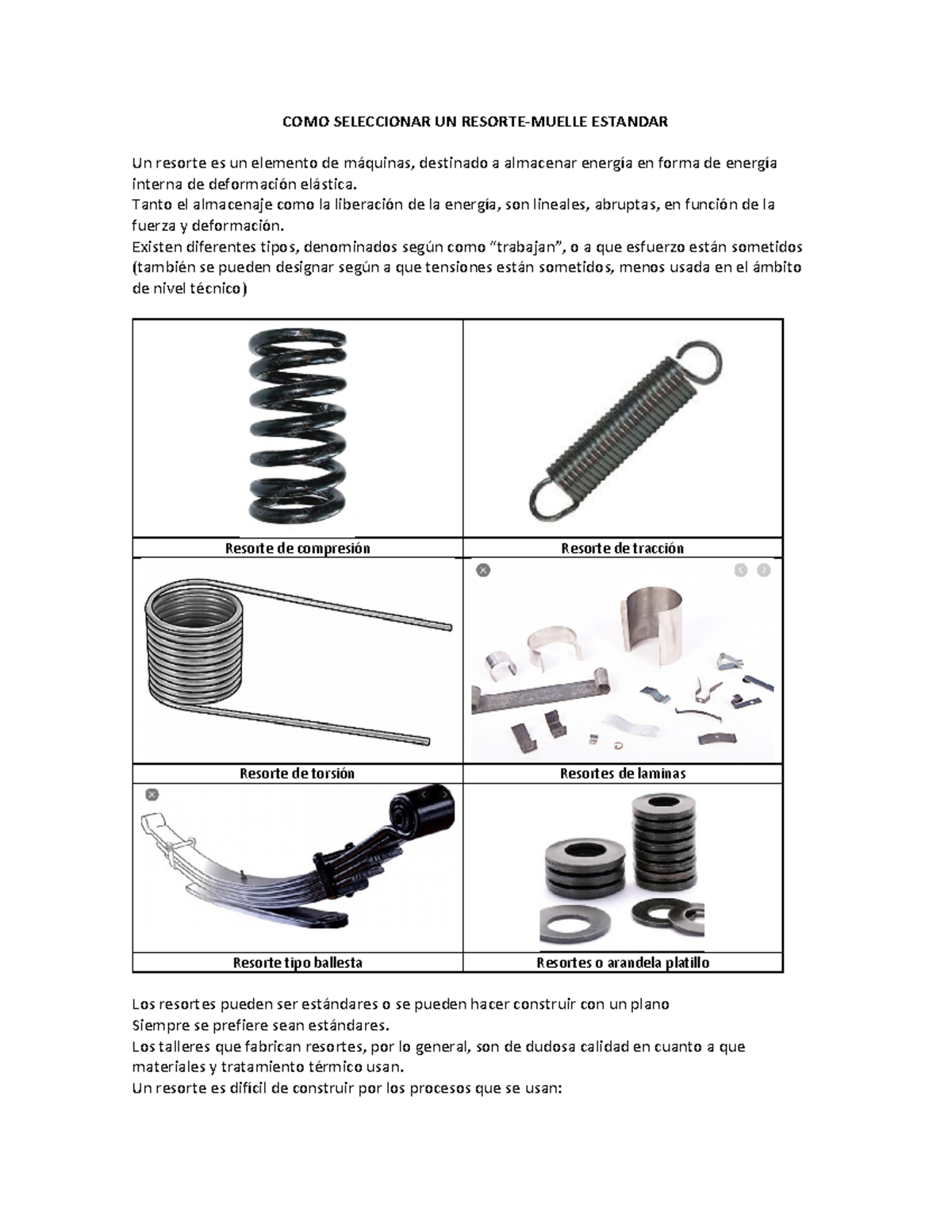 COMO SELECCIONAR UN RESORTE-MUELLE ESTANDAR

Un resorte es un elemento de máquinas, destinado a almacenar energía en forma de energía interna de deformación elástica.
Tanto el almacenaje como la liberación de la energía, son lineales, abruptas, en función de la fuerza y deformación.
Existen diferentes tipos, denominados según como "trabajan", o a que esfuerzo están sometidos (también se pueden designar según a que tensiones están sometidos, menos usada en el ámbito de nivel técnico)

| Resorte de compresión | Resorte de tracción |
|---|---|
| Resorte de torsión | Resortes de laminas |
| Resorte tipo ballesta | Resortes o arandela platillo |

Los resortes pueden ser estándares o se pueden hacer construir con un plano
Siempre se prefiere sean estándares.
Los talleres que fabrican resortes, por lo general, son de dudosa calidad en cuanto a que materiales y tratamiento térmico usan.
Un resorte es difícil de construir por los procesos que se usan: