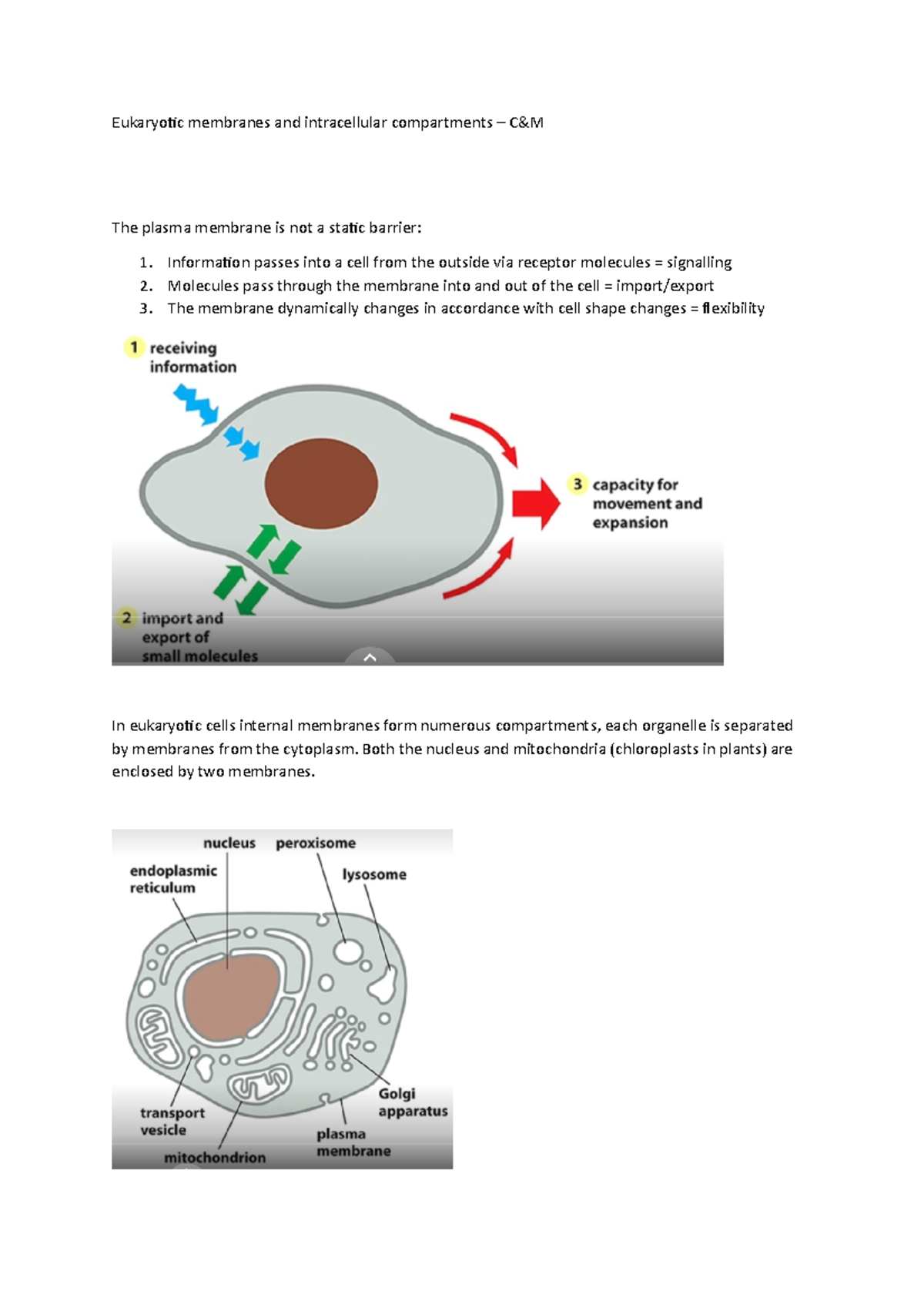 Eukaryotic membranes and intracellular compartments – C&M

The plasma membrane is not a static barrier:

1. Information passes into a cell from the outside via receptor molecules = signalling
2. Molecules pass through the membrane into and out of the cell = import/export
3. The membrane dynamically changes in accordance with cell shape changes = flexibility

1 receiving information

3 capacity for movement and expansion

2 import and export of small molecules

In eukaryotic cells internal membranes form numerous compartments, each organelle is separated by membranes from the cytoplasm. Both the nucleus and mitochondria (chloroplasts in plants) are enclosed by two membranes.

nucleus
peroxisome
endoplasmic reticulum
lysosome
Golgi apparatus
transport vesicle
plasma membrane
mitochondrion