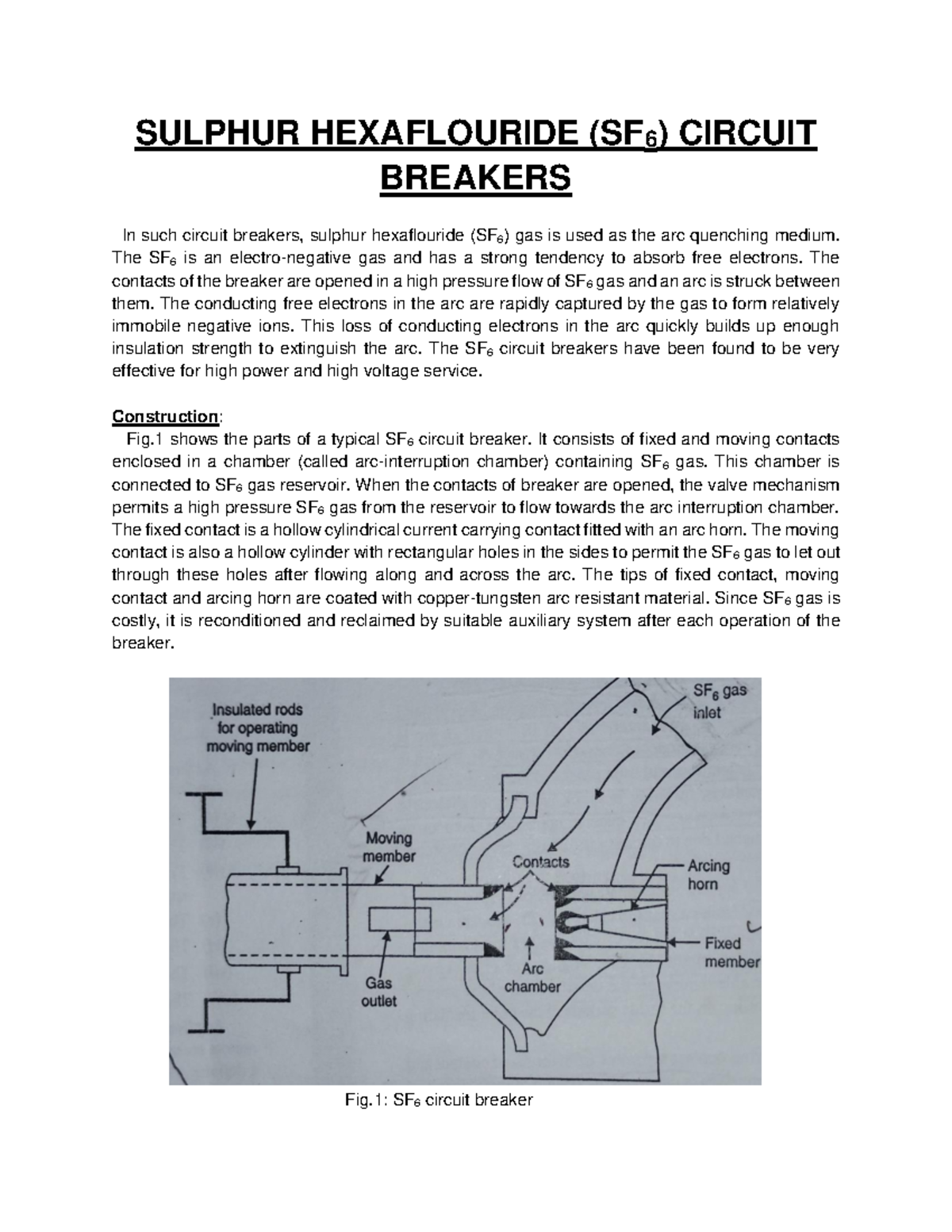 SULPHUR HEXAFLOURIDE ($SF_6$) CIRCUIT BREAKERS

In such circuit breakers, sulphur hexaflouride ($SF_6$) gas is used as the arc quenching medium. The $SF_6$ is an electro-negative gas and has a strong tendency to absorb free electrons. The contacts of the breaker are opened in a high pressure flow of $SF_6$ gas and an arc is struck between them. The conducting free electrons in the arc are rapidly captured by the gas to form relatively immobile negative ions. This loss of conducting electrons in the arc quickly builds up enough insulation strength to extinguish the arc. The $SF_6$ circuit breakers have been found to be very effective for high power and high voltage service.

Construction:
Fig.1 shows the parts of a typical $SF_6$ circuit breaker. It consists of fixed and moving contacts enclosed in a chamber (called arc-interruption chamber) containing $SF_6$ gas. This chamber is connected to $SF_6$ gas reservoir. When the contacts of breaker are opened, the valve mechanism permits a high pressure $SF_6$ gas from the reservoir to flow towards the arc interruption chamber. The fixed contact is a hollow cylindrical current carrying contact fitted with an arc horn. The moving contact is also a hollow cylinder with rectangular holes in the sides to permit the $SF_6$ gas to let out through these holes after flowing along and across the arc. The tips of fixed contact, moving contact and arcing horn are coated with copper-tungsten arc resistant material. Since $SF_6$ gas is costly, it is reconditioned and reclaimed by suitable auxiliary system after each operation of the breaker.

Insulated rods for operating moving member
$SF_6$ gas inlet
Moving member
Contacts
Arcing horn
Fixed member
Gas outlet
Arc chamber

Fig.1: $SF_6$ circuit breaker