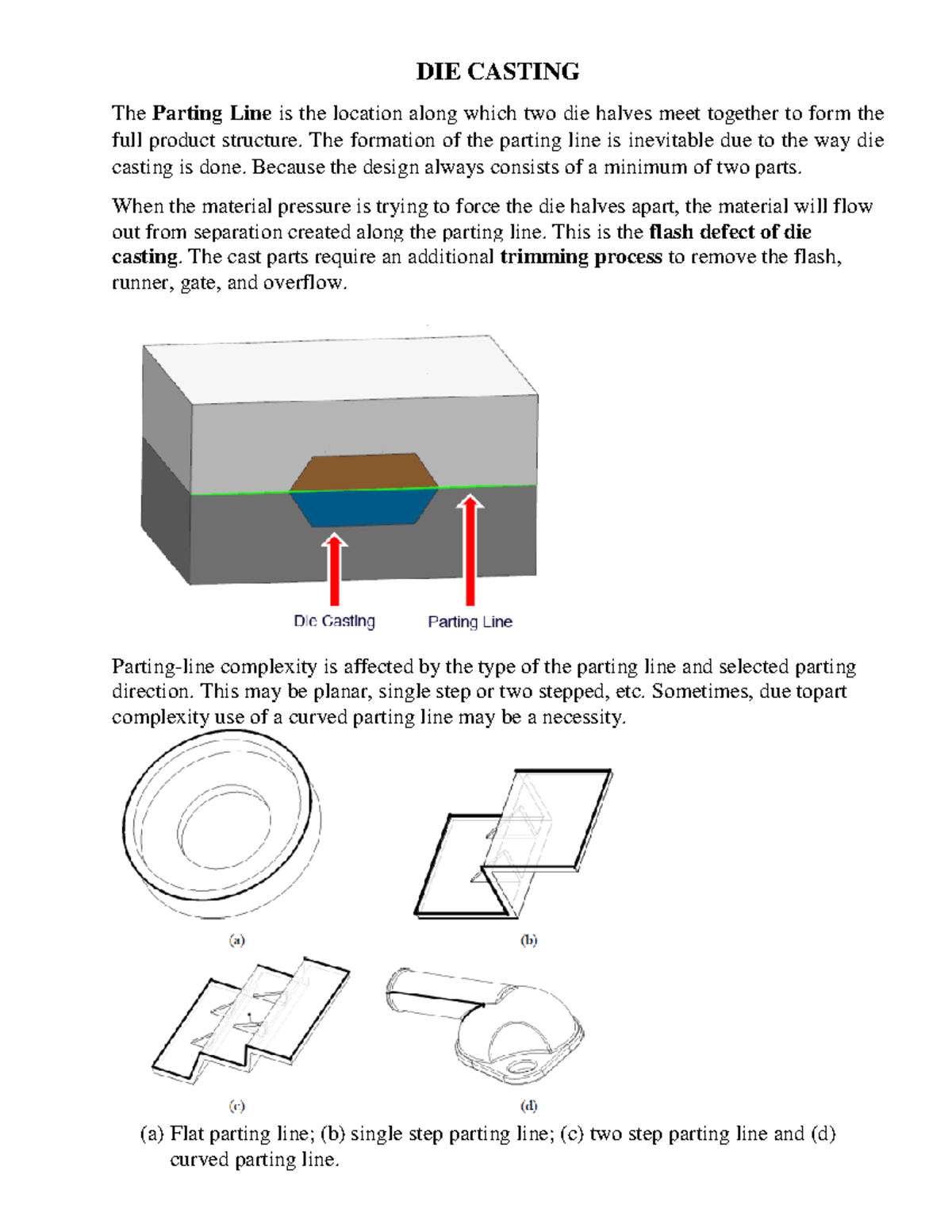 DIE CASTING

The Parting Line is the location along which two die halves meet together to form the full product structure. The formation of the parting line is inevitable due to the way die casting is done. Because the design always consists of a minimum of two parts.

When the material pressure is trying to force the die halves apart, the material will flow out from separation created along the parting line. This is the flash defect of die casting. The cast parts require an additional trimming process to remove the flash, runner, gate, and overflow.

Die Casting
Parting Line

Parting-line complexity is affected by the type of the parting line and selected parting direction. This may be planar, single step or two stepped, etc. Sometimes, due topart complexity use of a curved parting line may be a necessity.

(a)
(b)
(c)
(d)

(a) Flat parting line; (b) single step parting line; (c) two step parting line and (d) curved parting line.