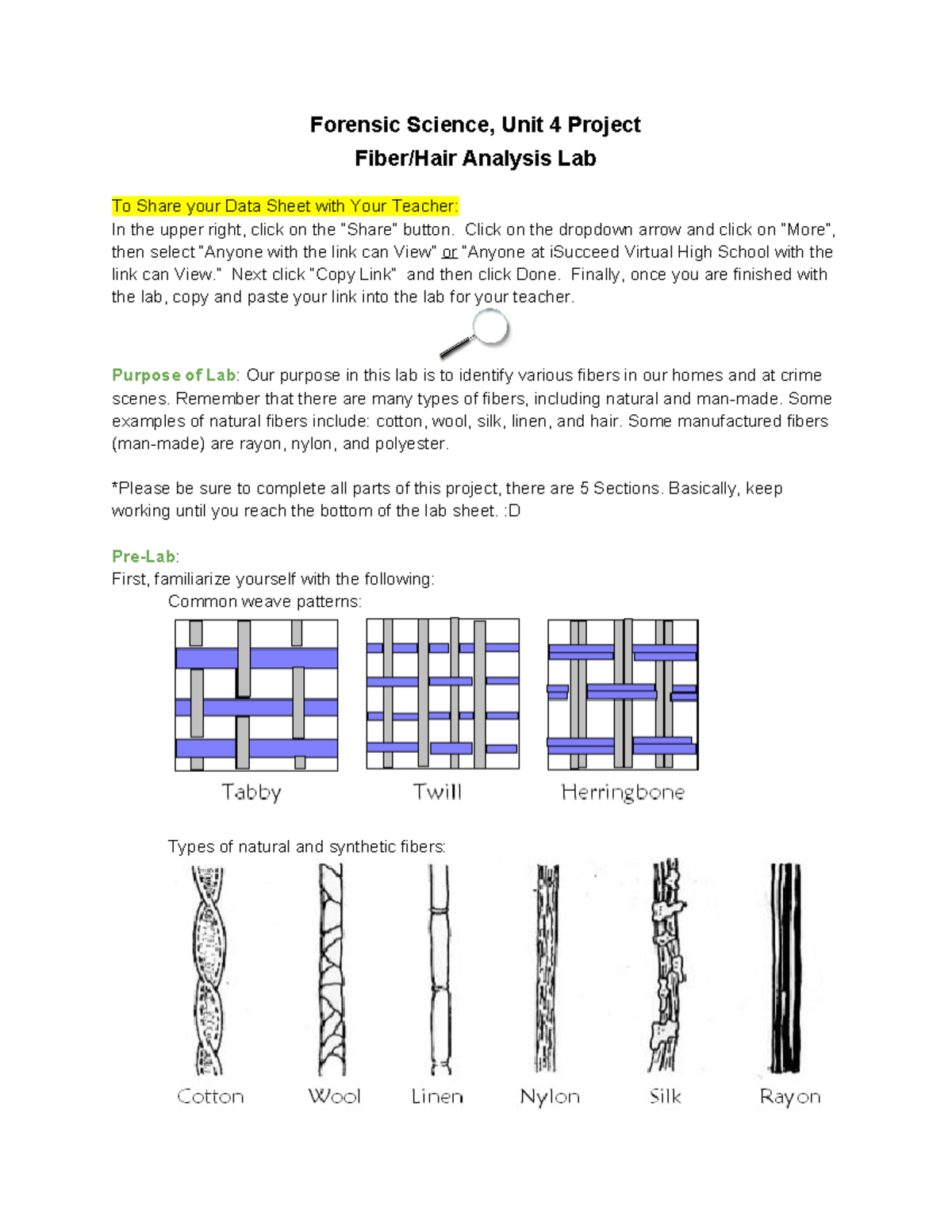 Forensic Science, Unit 4 Project
Fiber/Hair Analysis Lab

To Share your Data Sheet with Your Teacher:
In the upper right, click on the "Share" button. Click on the dropdown arrow and click on "More", then select "Anyone with the link can View" or "Anyone at iSucceed Virtual High School with the link can View." Next click "Copy Link" and then click Done. Finally, once you are finished with the lab, copy and paste your link into the lab for your teacher.

Purpose of Lab: Our purpose in this lab is to identify various fibers in our homes and at crime scenes. Remember that there are many types of fibers, including natural and man-made. Some examples of natural fibers include: cotton, wool, silk, linen, and hair. Some manufactured fibers (man-made) are rayon, nylon, and polyester.

*Please be sure to complete all parts of this project, there are 5 Sections. Basically, keep working until you reach the bottom of the lab sheet. :D

Pre-Lab:
First, familiarize yourself with the following:
Common weave patterns:

Tabby Twill Herringbone

Types of natural and synthetic fibers:

Cotton Wool Linen Nylon Silk Rayon