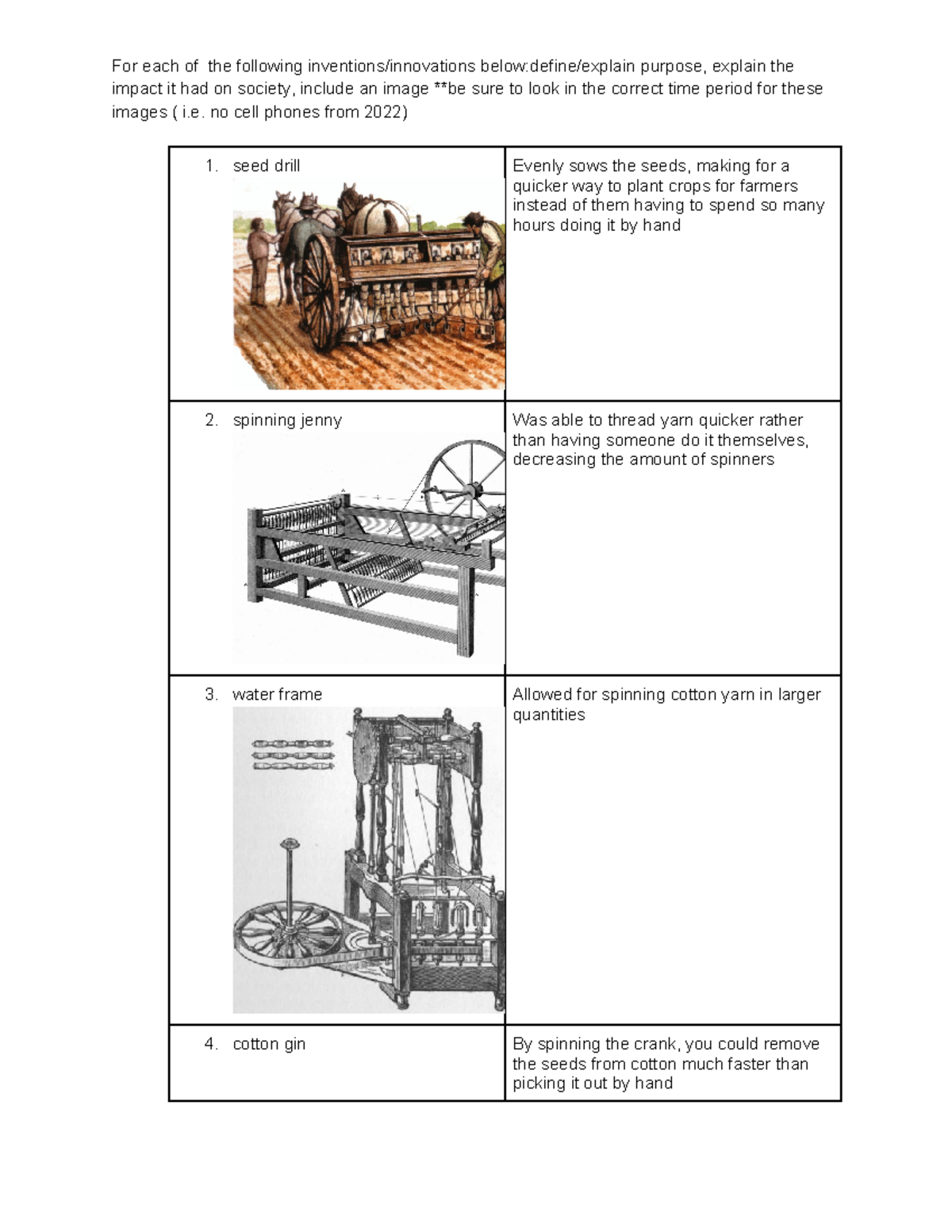 For each of the following inventions/innovations below:define/explain purpose, explain the impact it had on society, include an image **be sure to look in the correct time period for these images ( i.e. no cell phones from 2022)

| | |
|---|---|
| 1. seed drill | Evenly sows the seeds, making for a quicker way to plant crops for farmers instead of them having to spend so many hours doing it by hand |
| 2. spinning jenny | Was able to thread yarn quicker rather than having someone do it themselves, decreasing the amount of spinners |
| 3. water frame | Allowed for spinning cotton yarn in larger quantities |
| 4. cotton gin | By spinning the crank, you could remove the seeds from cotton much faster than picking it out by hand |