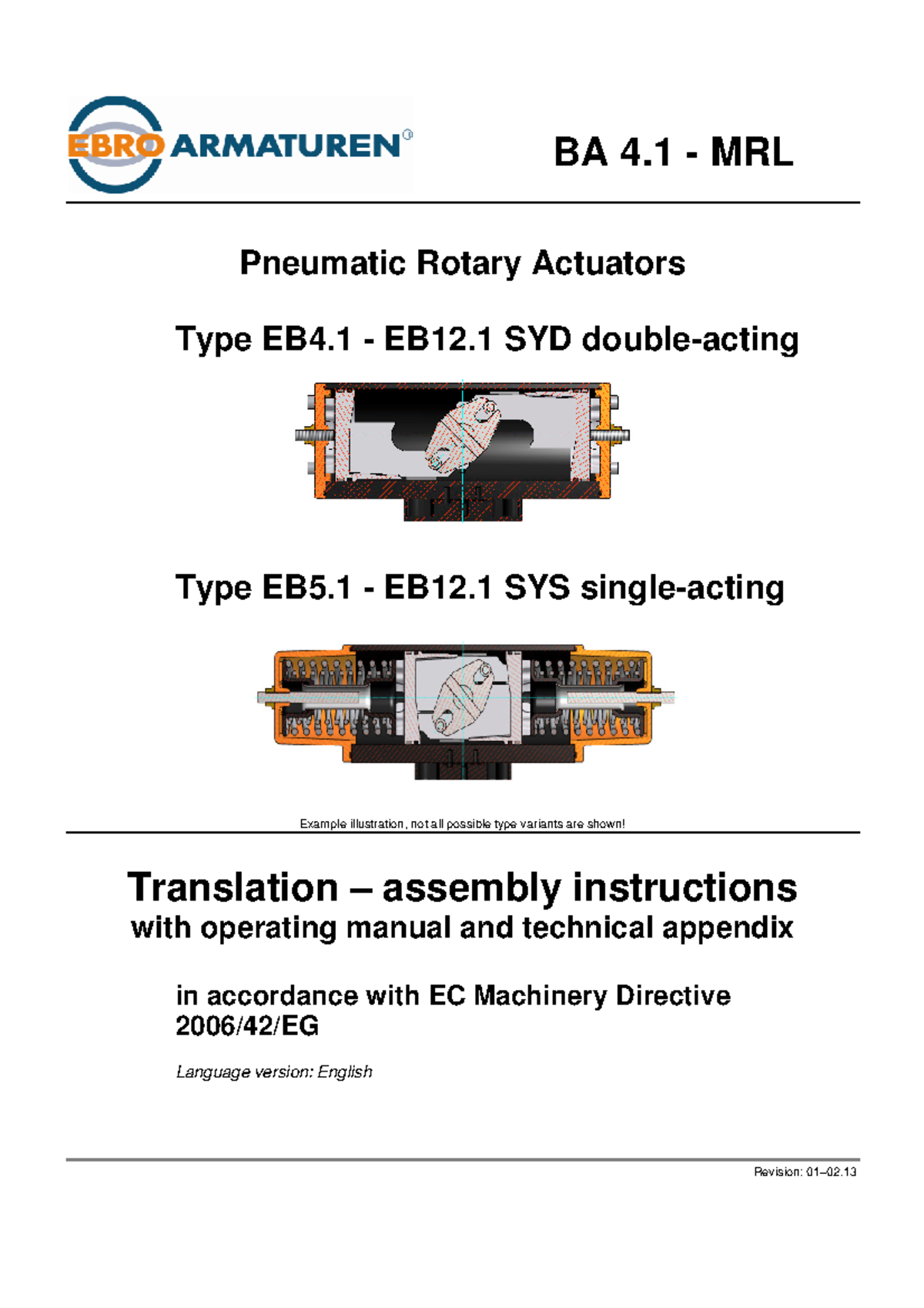 EBRO ARMATUREN®

BA 4.1 - MRL

Pneumatic Rotary Actuators

Type EB4.1 - EB12.1 SYD double-acting

Type EB5.1 - EB12.1 SYS single-acting

Example illustration, not all possible type variants are shown!

Translation – assembly instructions
with operating manual and technical appendix

in accordance with EC Machinery Directive 2006/42/EG

Language version: English

Revision: 01–02.13