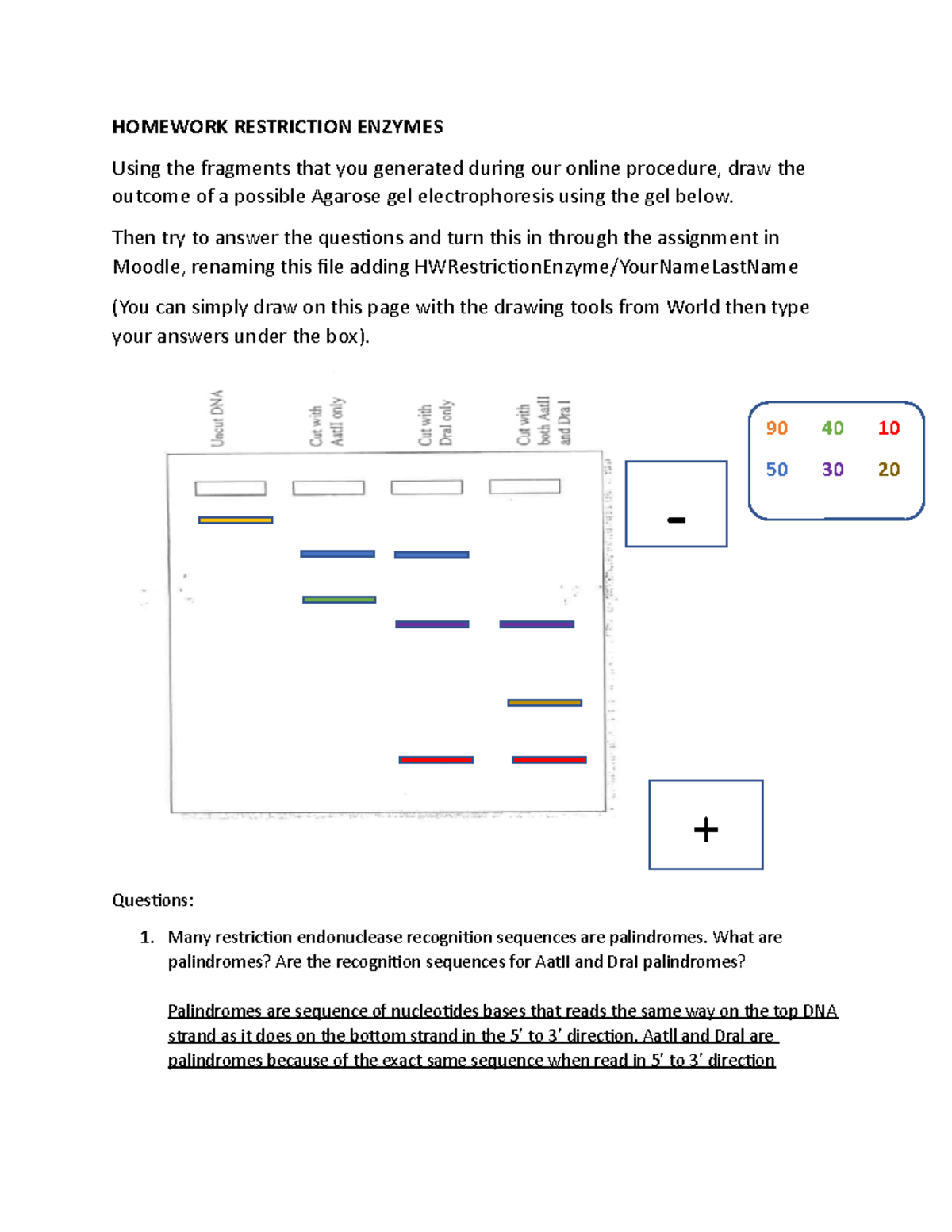 HOMEWORK RESTRICTION ENZYMES

Using the fragments that you generated during our online procedure, draw the outcome of a possible Agarose gel electrophoresis using the gel below.

Then try to answer the questions and turn this in through the assignment in Moodle, renaming this file adding HWRestrictionEnzyme/YourNameLastName

(You can simply draw on this page with the drawing tools from World then type your answers under the box).

Uncut DNA

Cut with AatII only

Cut with DraI only

Cut with both AatII and Dra I

-

90 40 10
50 30 20

+

Questions:

1. Many restriction endonuclease recognition sequences are palindromes. What are palindromes? Are the recognition sequences for AatII and DraI palindromes?

Palindromes are sequence of nucleotides bases that reads the same way on the top DNA strand as it does on the bottom strand in the 5' to 3' direction. AatII and DraI are palindromes because of the exact same sequence when read in 5' to 3' direction