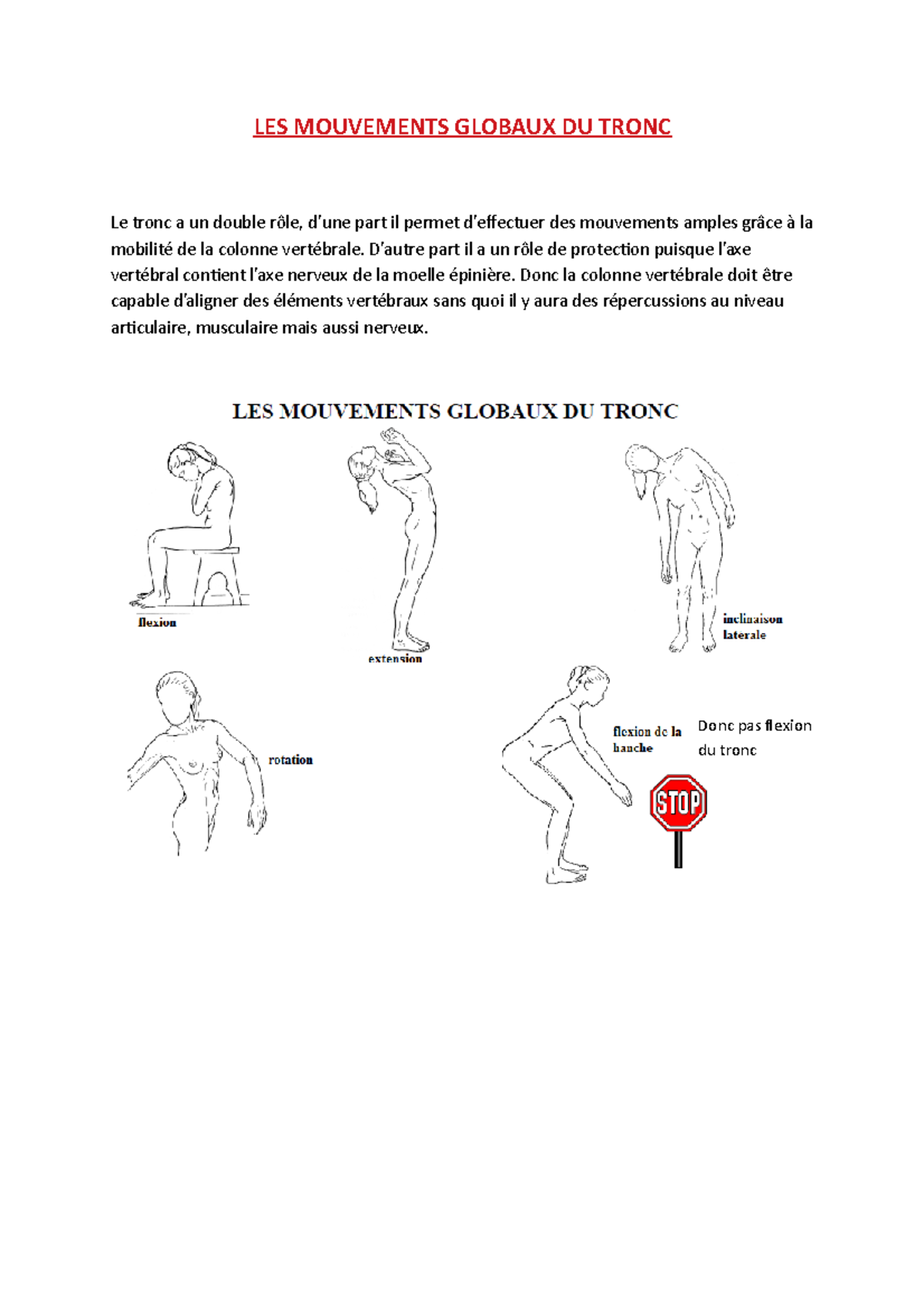 LES MOUVEMENTS GLOBAUX DU TRONC

Le tronc a un double rôle, d'une part il permet d'effectuer des mouvements amples grâce à la mobilité de la colonne vertébrale. D'autre part il a un rôle de protection puisque l'axe vertébral contient l'axe nerveux de la moelle épinière. Donc la colonne vertébrale doit être capable d'aligner des éléments vertébraux sans quoi il y aura des répercussions au niveau articulaire, musculaire mais aussi nerveux.

LES MOUVEMENTS GLOBAUX DU TRONC

flexion

extension

inclinaison laterale

rotation

flexion de la hanche

Donc pas flexion du tronc

STOP