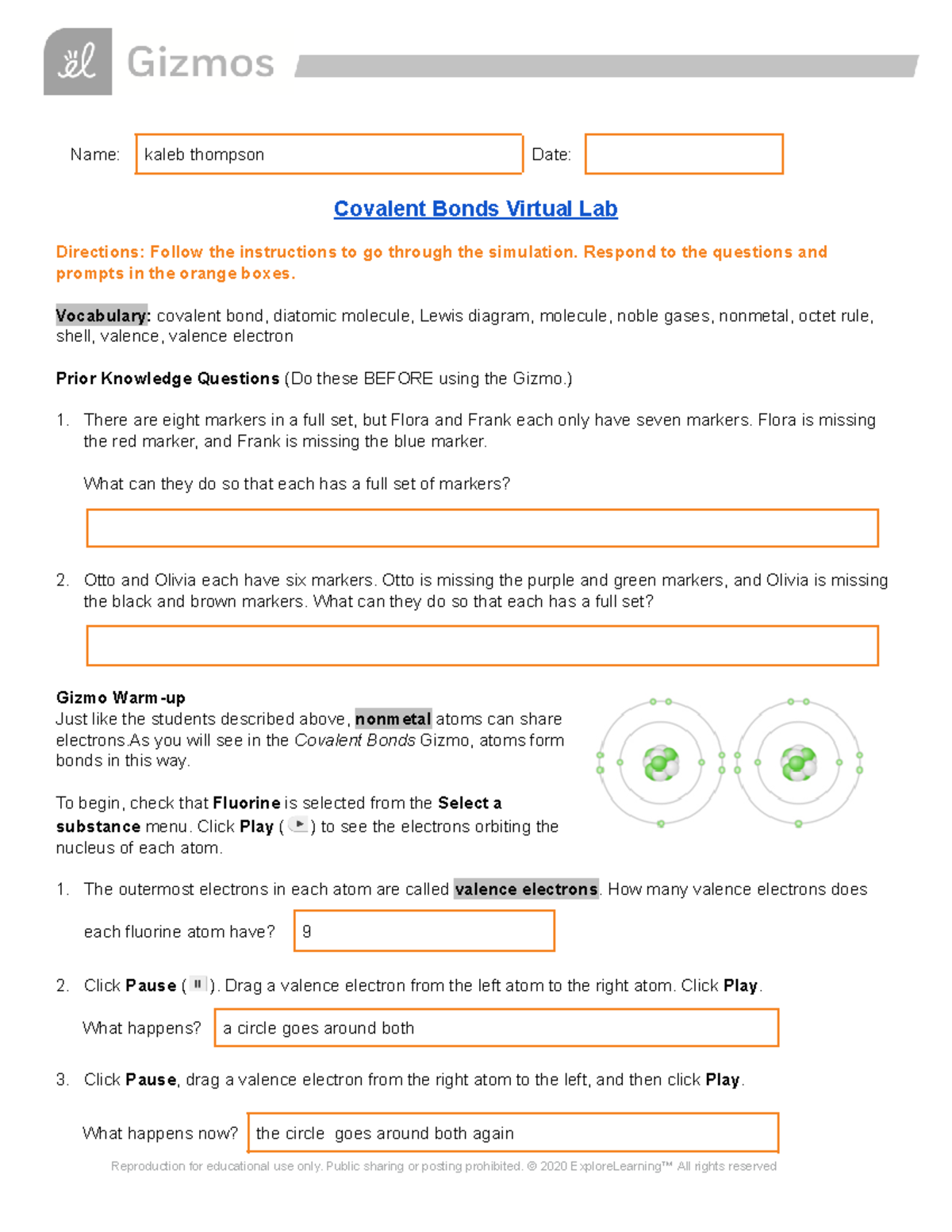 Gizmos

Name: kaleb thompson Date:

Covalent Bonds Virtual Lab

Directions: Follow the instructions to go through the simulation. Respond to the questions and prompts in the orange boxes.

Vocabulary: covalent bond, diatomic molecule, Lewis diagram, molecule, noble gases, nonmetal, octet rule, shell, valence, valence electron

Prior Knowledge Questions (Do these BEFORE using the Gizmo.)

1. There are eight markers in a full set, but Flora and Frank each only have seven markers. Flora is missing the red marker, and Frank is missing the blue marker.

What can they do so that each has a full set of markers?

2. Otto and Olivia each have six markers. Otto is missing the purple and green markers, and Olivia is missing the black and brown markers. What can they do so that each has a full set?

Gizmo Warm-up
Just like the students described above, nonmetal atoms can share electrons.As you will see in the Covalent Bonds Gizmo, atoms form bonds in this way.

To begin, check that Fluorine is selected from the Select a substance menu. Click Play ( ) to see the electrons orbiting the nucleus of each atom.

1. The outermost electrons in each atom are called valence electrons. How many valence electrons does each fluorine atom have? 9

2. Click Pause ( ). Drag a valence electron from the left atom to the right atom. Click Play.

What happens? a circle goes around both

3. Click Pause, drag a valence electron from the right atom to the left, and then click Play.

What happens now? the circle goes around both again

Reproduction for educational use only. Public sharing or posting prohibited. © 2020 ExploreLearning™ All rights reserved