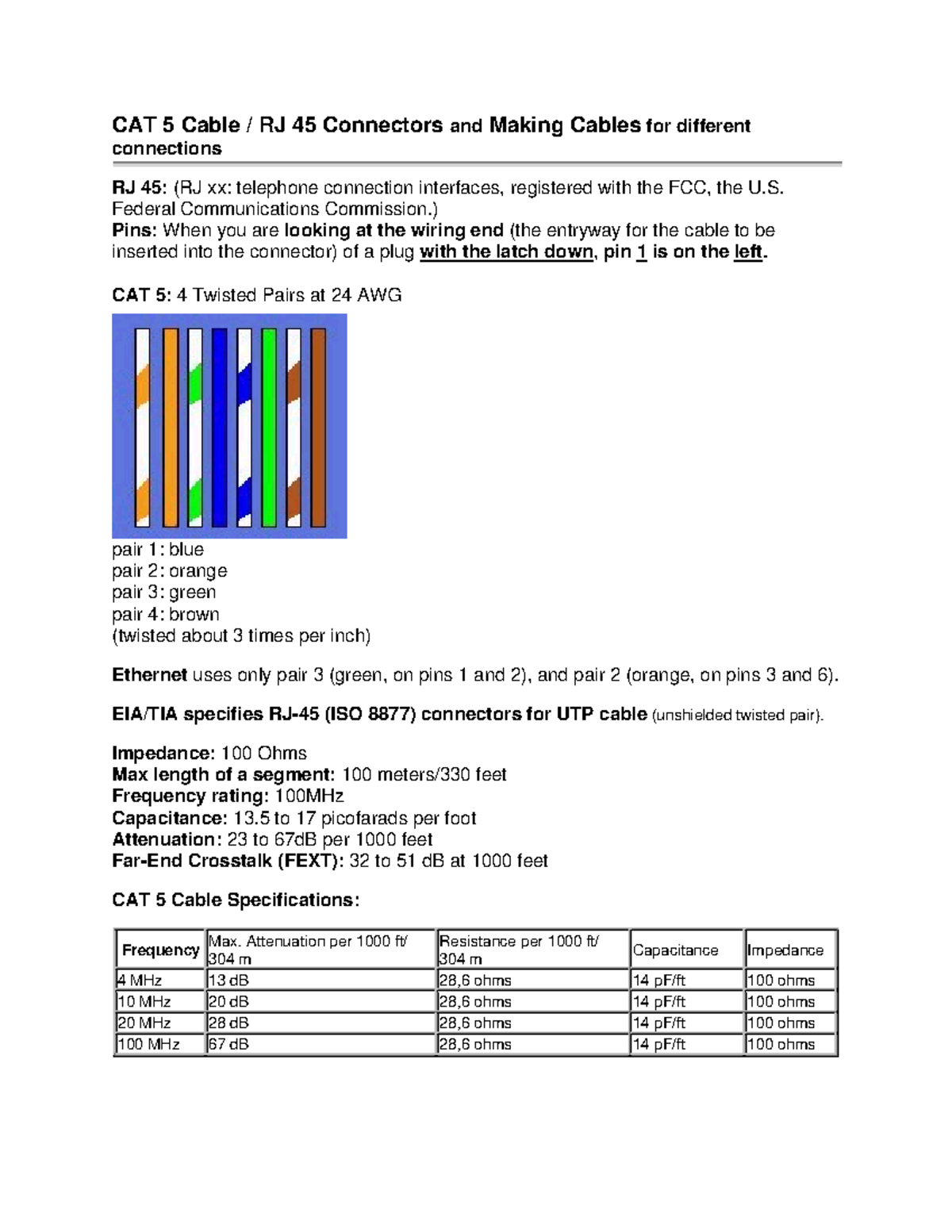 CAT 5 Cable / RJ 45 Connectors and Making Cables for different connections

RJ 45: (RJ xx: telephone connection interfaces, registered with the FCC, the U.S. Federal Communications Commission.)
Pins: When you are looking at the wiring end (the entryway for the cable to be inserted into the connector) of a plug with the latch down, pin 1 is on the left.

CAT 5: 4 Twisted Pairs at 24 AWG

pair 1: blue
pair 2: orange
pair 3: green
pair 4: brown
(twisted about 3 times per inch)

Ethernet uses only pair 3 (green, on pins 1 and 2), and pair 2 (orange, on pins 3 and 6).

EIA/TIA specifies RJ-45 (ISO 8877) connectors for UTP cable (unshielded twisted pair).

Impedance: 100 Ohms
Max length of a segment: 100 meters/330 feet
Frequency rating: 100MHz
Capacitance: 13.5 to 17 picofarads per foot
Attenuation: 23 to 67dB per 1000 feet
Far-End Crosstalk (FEXT): 32 to 51 dB at 1000 feet

CAT 5 Cable Specifications:

| Frequency | Max. Attenuation per 1000 ft/ 304 m | Resistance per 1000 ft/ 304 m | Capacitance | Impedance |
|---|---|---|---|---|
| 4 MHz | 13 dB | 28,6 ohms | 14 pF/ft | 100 ohms |
| 10 MHz | 20 dB | 28,6 ohms | 14 pF/ft | 100 ohms |
| 20 MHz | 28 dB | 28,6 ohms | 14 pF/ft | 100 ohms |
| 100 MHz | 67 dB | 28,6 ohms | 14 pF/ft | 100 ohms |