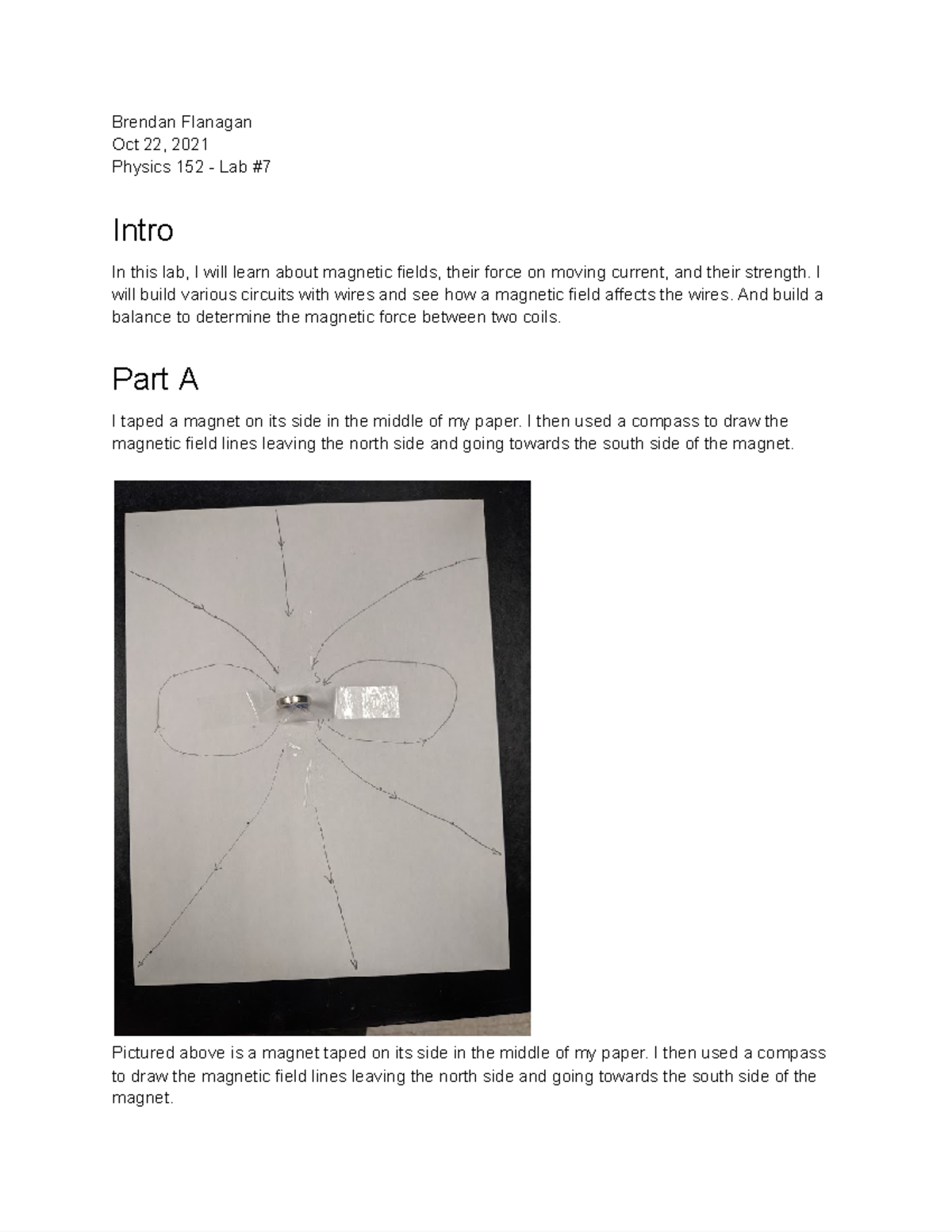 Brendan Flanagan
Oct 22, 2021
Physics 152 - Lab #7

Intro

In this lab, I will learn about magnetic fields, their force on moving current, and their strength. I will build various circuits with wires and see how a magnetic field affects the wires. And build a balance to determine the magnetic force between two coils.

Part A

I taped a magnet on its side in the middle of my paper. I then used a compass to draw the magnetic field lines leaving the north side and going towards the south side of the magnet.

Pictured above is a magnet taped on its side in the middle of my paper. I then used a compass to draw the magnetic field lines leaving the north side and going towards the south side of the magnet.