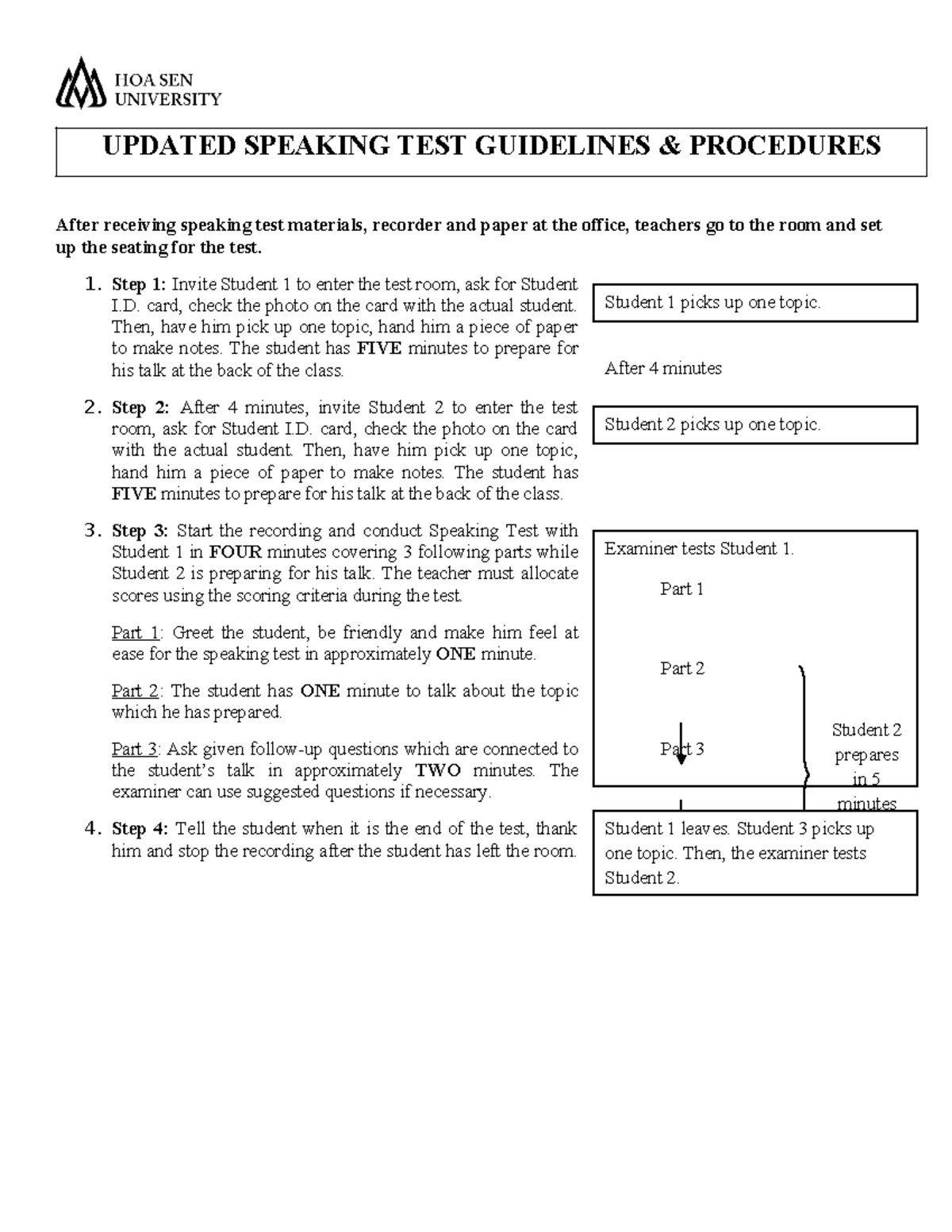 HOA SEN
UNIVERSITY

UPDATED SPEAKING TEST GUIDELINES & PROCEDURES

After receiving speaking test materials, recorder and paper at the office, teachers go to the room and set up the seating for the test.

1. Step 1: Invite Student 1 to enter the test room, ask for Student I.D. card, check the photo on the card with the actual student. Then, have him pick up one topic, hand him a piece of paper to make notes. The student has FIVE minutes to prepare for his talk at the back of the class.

2. Step 2: After 4 minutes, invite Student 2 to enter the test room, ask for Student I.D. card, check the photo on the card with the actual student. Then, have him pick up one topic, hand him a piece of paper to make notes. The student has FIVE minutes to prepare for his talk at the back of the class.

3. Step 3: Start the recording and conduct Speaking Test with Student 1 in FOUR minutes covering 3 following parts while Student 2 is preparing for his talk. The teacher must allocate scores using the scoring criteria during the test.

Part 1: Greet the student, be friendly and make him feel at ease for the speaking test in approximately ONE minute.

Part 2: The student has ONE minute to talk about the topic which he has prepared.

Part 3: Ask given follow-up questions which are connected to the student's talk in approximately TWO minutes. The examiner can use suggested questions if necessary.

4. Step 4: Tell the student when it is the end of the test, thank him and stop the recording after the student has left the room.

Student 1 picks up one topic.

After 4 minutes

Student 2 picks up one topic.

Examiner tests Student 1.

Part 1

Part 2

Part 3

Student 2 prepares in 5 minutes

Student 1 leaves. Student 3 picks up one topic. Then, the examiner tests Student 2.