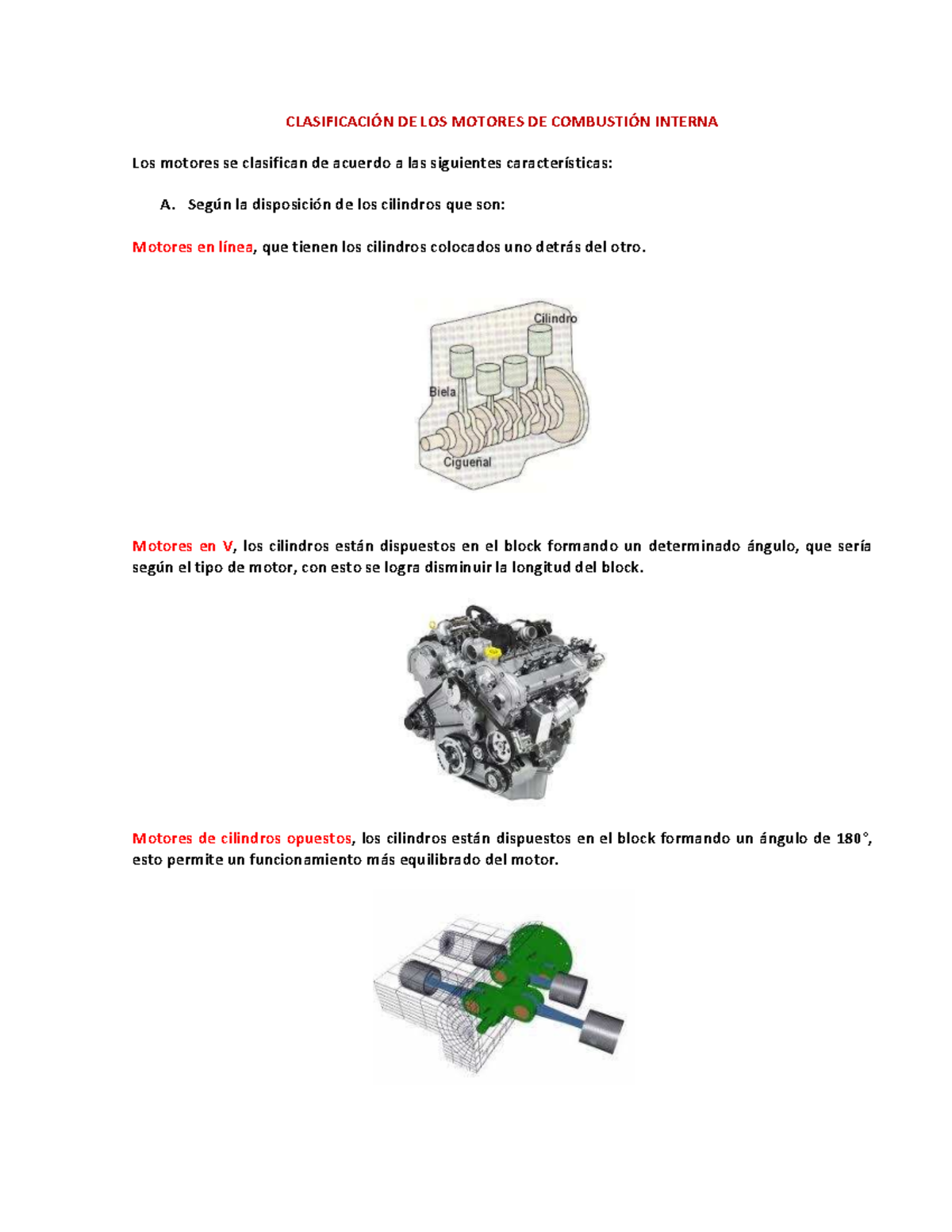 CLASIFICACIÓN DE LOS MOTORES DE COMBUSTIÓN INTERNA

Los motores se clasifican de acuerdo a las siguientes características:

A. Según la disposición de los cilindros que son:

Motores en línea, que tienen los cilindros colocados uno detrás del otro.

Cilindro

Biela

Cigueñal

Motores en V, los cilindros están dispuestos en el block formando un determinado ángulo, que sería según el tipo de motor, con esto se logra disminuir la longitud del block.

Motores de cilindros opuestos, los cilindros están dispuestos en el block formando un ángulo de 180°, esto permite un funcionamiento más equilibrado del motor.