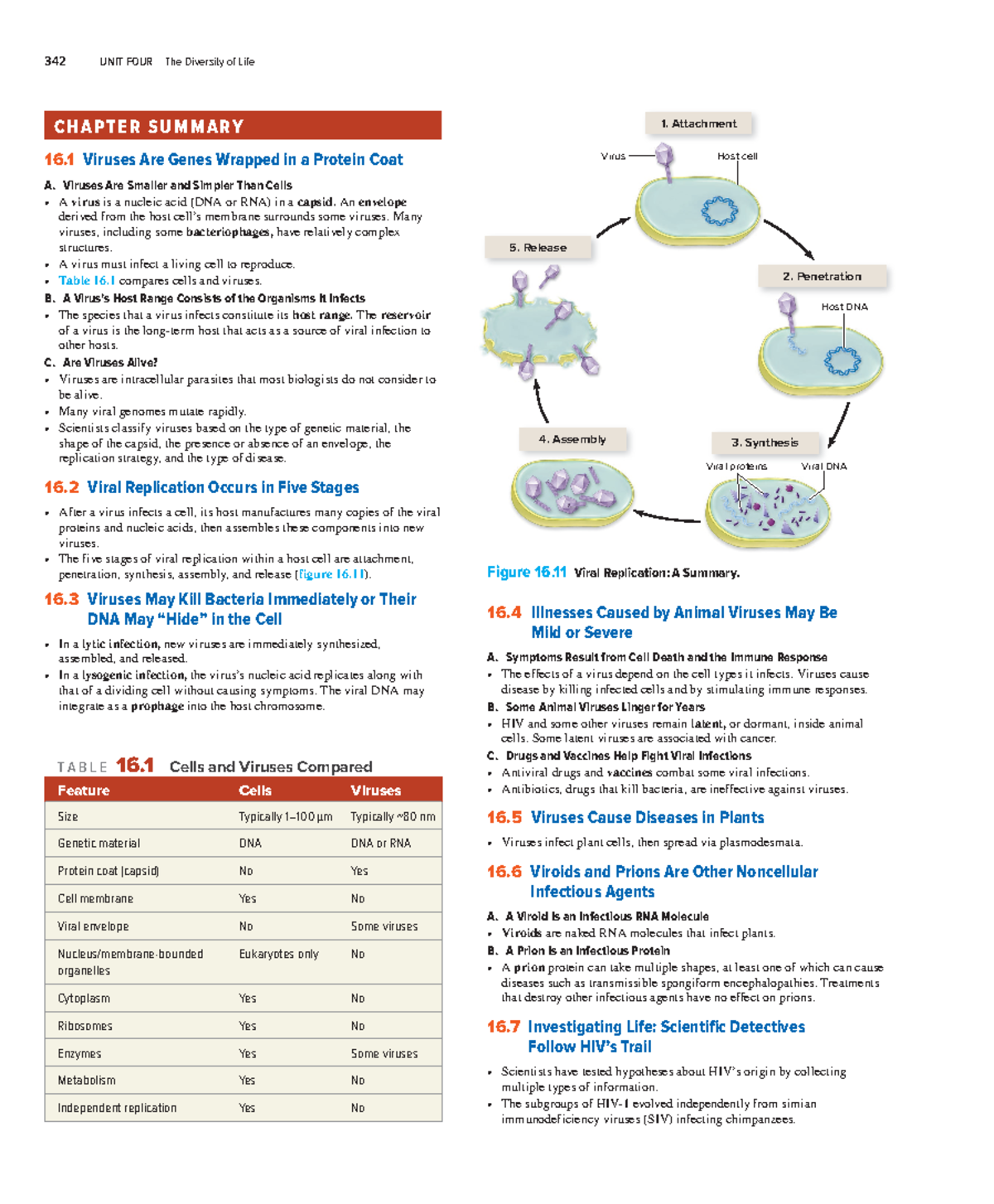 342 UNIT FOUR The Diversity of Life

CHAPTER SUMMARY

16.1 Viruses Are Genes Wrapped in a Protein Coat

A. Viruses Are Smaller and Simpler Than Cells
• A virus is a nucleic acid (DNA or RNA) in a capsid. An envelope derived from the host cell's membrane surrounds some viruses. Many viruses, including some bacteriophages, have relatively complex structures.
• A virus must infect a living cell to reproduce.
• Table 16.1 compares cells and viruses.

B. A Virus's Host Range Consists of the Organisms It Infects
• The species that a virus infects constitute its host range. The reservoir of a virus is the long-term host that acts as a source of viral infection to other hosts.

C. Are Viruses Alive?
• Viruses are intracellular parasites that most biologists do not consider to be alive.
• Many viral genomes mutate rapidly.
• Scientists classify viruses based on the type of genetic material, the shape of the capsid, the presence or absence of an envelope, the replication strategy, and the type of disease.

16.2 Viral Replication Occurs in Five Stages

• After a virus infects a cell, its host manufactures many copies of the viral proteins and nucleic acids, then assembles these components into new viruses.
• The five stages of viral replication within a host cell are attachment, penetration, synthesis, assembly, and release (figure 16.11).

16.3 Viruses May Kill Bacteria Immediately or Their DNA May "Hide" in the Cell

• In a lytic infection, new viruses are immediately synthesized, assembled, and released.
• In a lysogenic infection, the virus's nucleic acid replicates along with that of a dividing cell without causing symptoms. The viral DNA may integrate as a prophage into the host chromosome.

TABLE 16.1 Cells and Viruses Compared

| Feature | Cells | Viruses |
|---|---|---|
| Size | Typically 1–100 μm | Typically ~80 nm |
| Genetic material | DNA | DNA or RNA |
| Protein coat (capsid) | No | Yes |
| Cell membrane | Yes | No |
| Viral envelope | No | Some viruses |
| Nucleus/membrane-bounded organelles | Eukaryotes only | No |
| Cytoplasm | Yes | No |
| Ribosomes | Yes | No |
| Enzymes | Yes | Some viruses |
| Metabolism | Yes | No |
| Independent replication | Yes | No |

1. Attachment
Virus
Host cell
2. Penetration
Host DNA
3. Synthesis
Viral proteins
Viral DNA
4. Assembly
5. Release

Figure 16.11 Viral Replication: A Summary.

16.4 Illnesses Caused by Animal Viruses May Be Mild or Severe

A. Symptoms Result from Cell Death and the Immune Response
• The effects of a virus depend on the cell types it infects. Viruses cause disease by killing infected cells and by stimulating immune responses.

B. Some Animal Viruses Linger for Years
• HIV and some other viruses remain latent, or dormant, inside animal cells. Some latent viruses are associated with cancer.

C. Drugs and Vaccines Help Fight Viral Infections
• Antiviral drugs and vaccines combat some viral infections.
• Antibiotics, drugs that kill bacteria, are ineffective against viruses.

16.5 Viruses Cause Diseases in Plants

• Viruses infect plant cells, then spread via plasmodesmata.

16.6 Viroids and Prions Are Other Noncellular Infectious Agents

A. A Viroid Is an Infectious RNA Molecule
• Viroids are naked RNA molecules that infect plants.

B. A Prion Is an Infectious Protein
• A prion protein can take multiple shapes, at least one of which can cause diseases such as transmissible spongiform encephalopathies. Treatments that destroy other infectious agents have no effect on prions.

16.7 Investigating Life: Scientific Detectives Follow HIV's Trail

• Scientists have tested hypotheses about HIV's origin by collecting multiple types of information.
• The subgroups of HIV-1 evolved independently from simian immunodeficiency viruses (SIV) infecting chimpanzees.