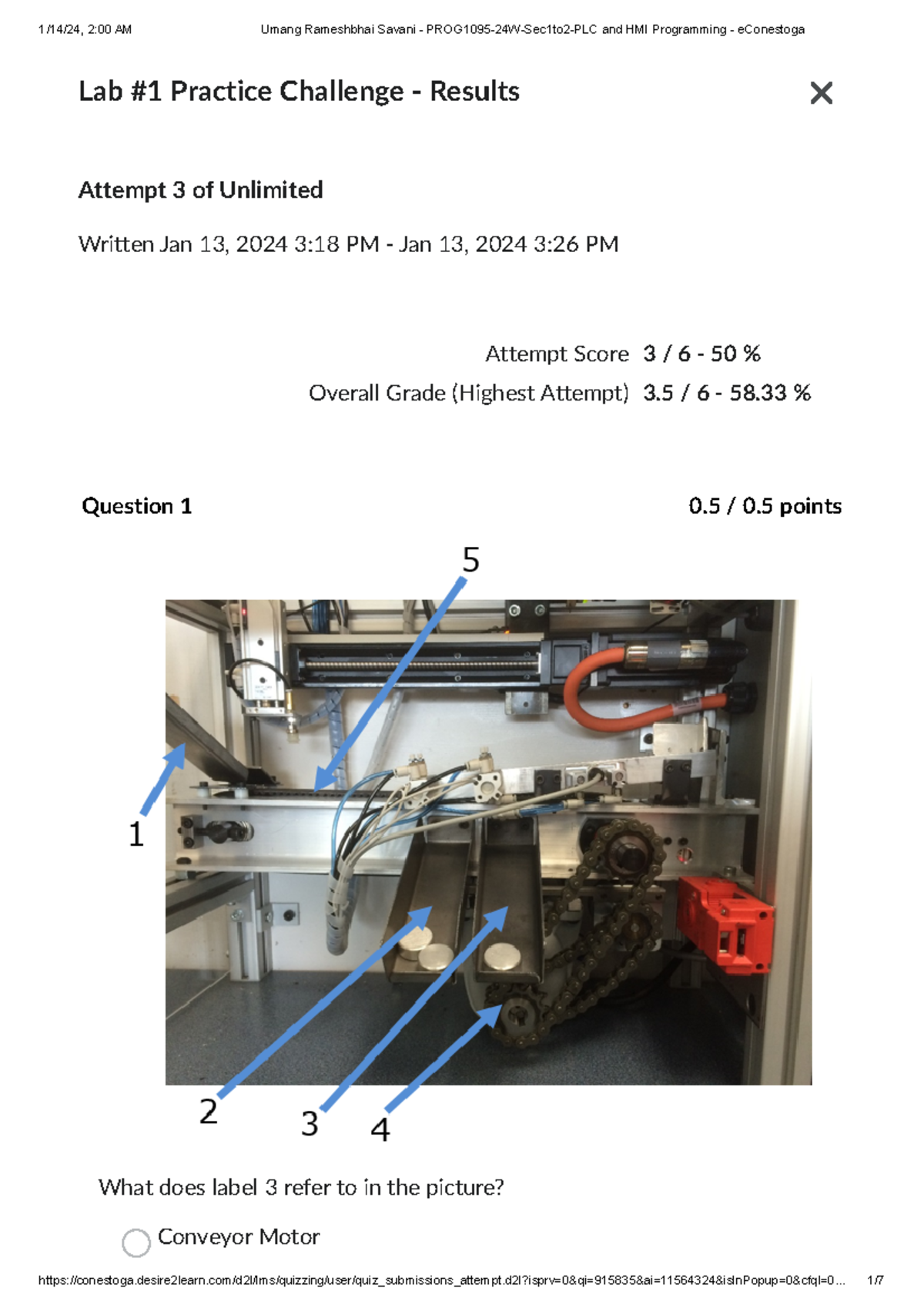 1/14/24, 2:00 AM Umang Rameshbhai Savani - PROG1095-24W-Sec1to2-PLC and HMI Programming - eConestoga

Lab #1 Practice Challenge - Results

Attempt 3 of Unlimited

Written Jan 13, 2024 3:18 PM - Jan 13, 2024 3:26 PM

Attempt Score 3 / 6 - 50 %

Overall Grade (Highest Attempt) 3.5 / 6 - 58.33 %

Question 1

0.5 / 0.5 points

5

1

2

3

4

What does label 3 refer to in the picture?

Conveyor Motor

https://conestoga.desire2learn.com/d2l/lms/quizzing/user/quiz_submissions_attempt.d2l?isprv=0&qi=915835&ai=11564324&isInPopup=0&cfql=0... 1/7