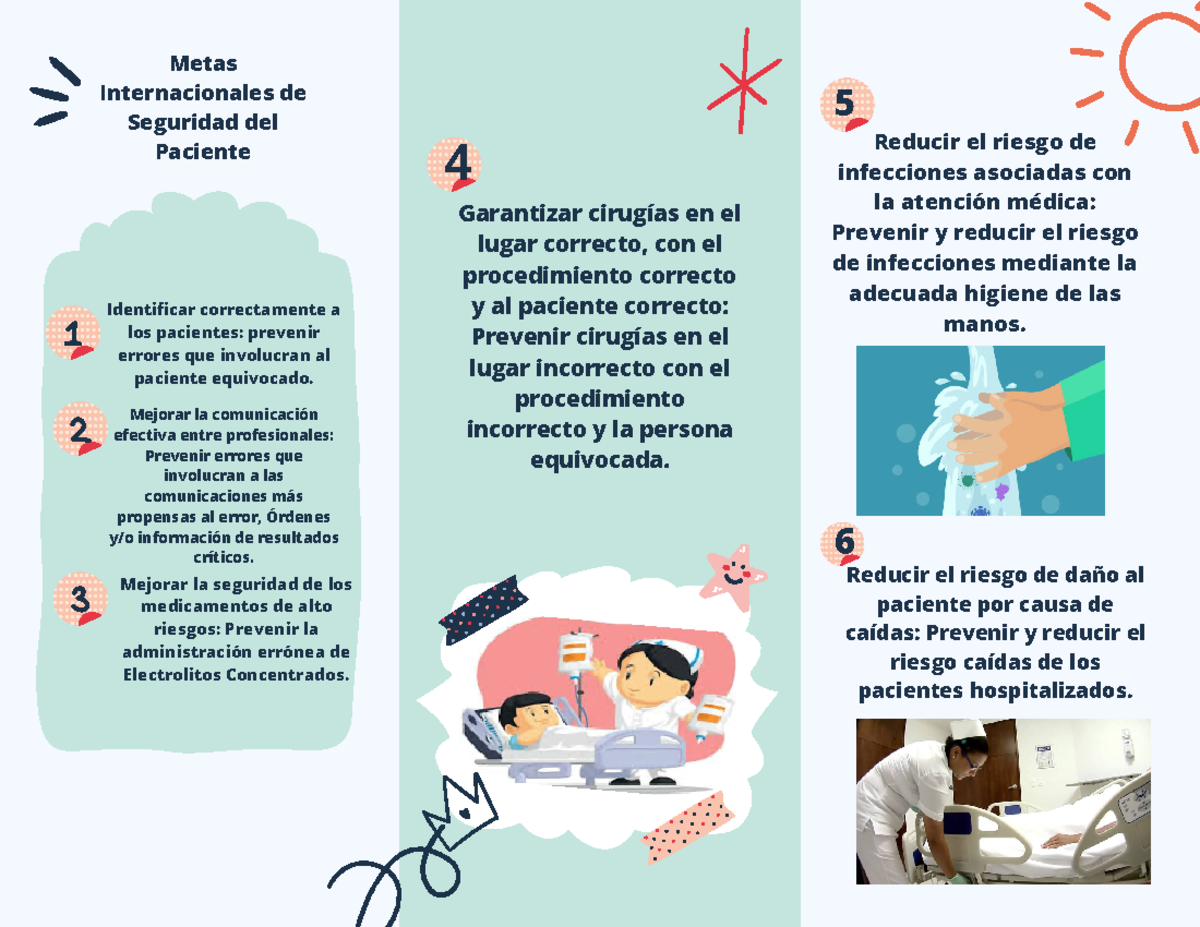 Metas Internacionales de Seguridad del Paciente

1
Identificar correctamente a los pacientes: prevenir errores que involucran al paciente equivocado.

2
Mejorar la comunicación efectiva entre profesionales: Prevenir errores que involucran a las comunicaciones más propensas al error, Órdenes y/o información de resultados críticos.

3
Mejorar la seguridad de los medicamentos de alto riesgos: Prevenir la administración errónea de Electrolitos Concentrados.

4
Garantizar cirugías en el lugar correcto, con el procedimiento correcto y al paciente correcto: Prevenir cirugías en el lugar incorrecto con el procedimiento incorrecto y la persona equivocada.

5
Reducir el riesgo de infecciones asociadas con la atención médica: Prevenir y reducir el riesgo de infecciones mediante la adecuada higiene de las manos.

6
Reducir el riesgo de daño al paciente por causa de caídas: Prevenir y reducir el riesgo caídas de los pacientes hospitalizados.