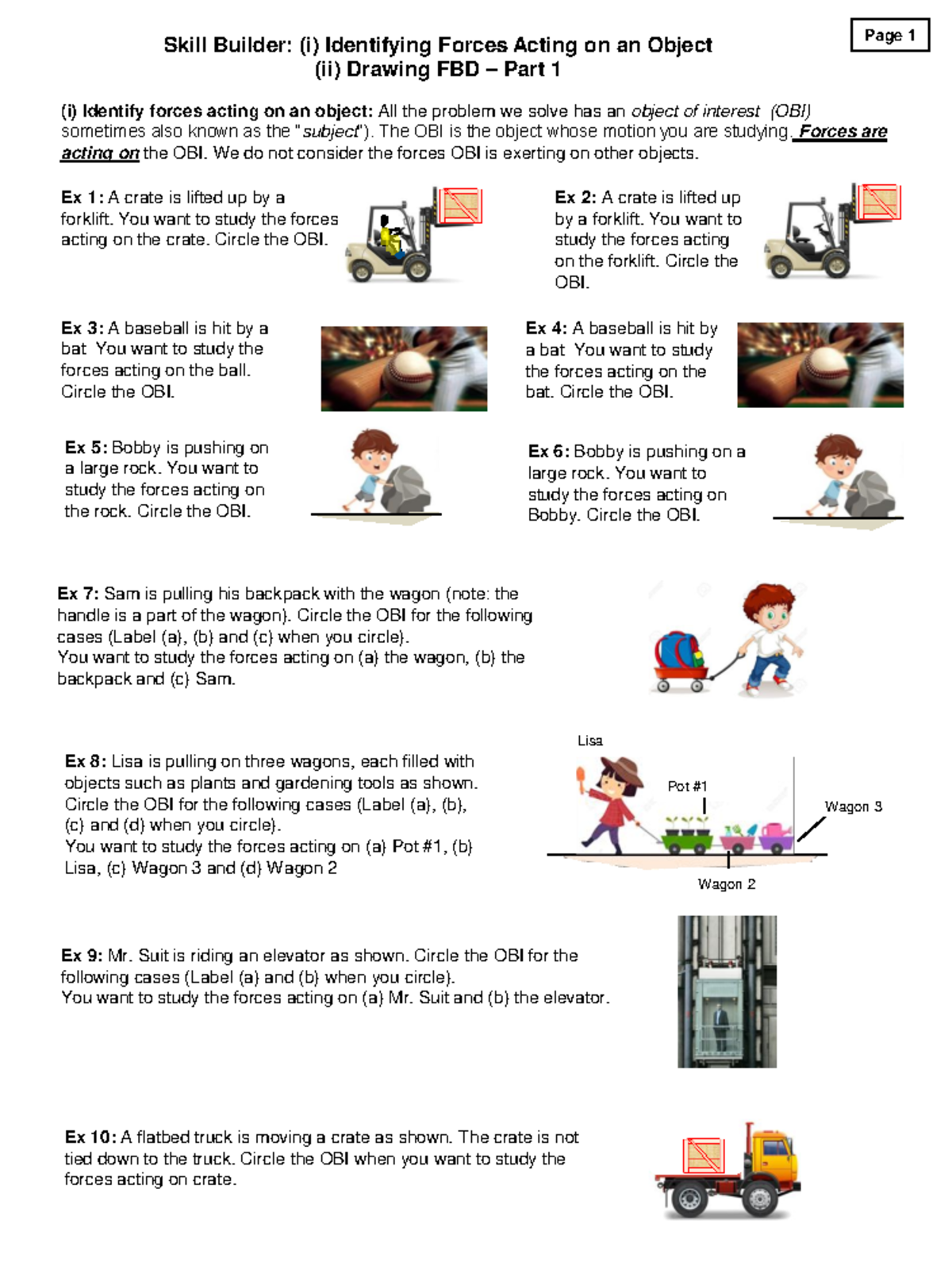 Page 1

Skill Builder: (i) Identifying Forces Acting on an Object
(ii) Drawing FBD – Part 1

(i) Identify forces acting on an object: All the problem we solve has an object of interest (OBI) sometimes also known as the "subject"). The OBI is the object whose motion you are studying. Forces are acting on the OBI. We do not consider the forces OBI is exerting on other objects.

Ex 1: A crate is lifted up by a forklift. You want to study the forces acting on the crate. Circle the OBI.

Ex 2: A crate is lifted up by a forklift. You want to study the forces acting on the forklift. Circle the OBI.

Ex 3: A baseball is hit by a bat You want to study the forces acting on the ball. Circle the OBI.

Ex 4: A baseball is hit by a bat You want to study the forces acting on the bat. Circle the OBI.

Ex 5: Bobby is pushing on a large rock. You want to study the forces acting on the rock. Circle the OBI.

Ex 6: Bobby is pushing on a large rock. You want to study the forces acting on Bobby. Circle the OBI.

Ex 7: Sam is pulling his backpack with the wagon (note: the handle is a part of the wagon). Circle the OBI for the following cases (Label (a), (b) and (c) when you circle).
You want to study the forces acting on (a) the wagon, (b) the backpack and (c) Sam.

Ex 8: Lisa is pulling on three wagons, each filled with objects such as plants and gardening tools as shown. Circle the OBI for the following cases (Label (a), (b), (c) and (d) when you circle).
You want to study the forces acting on (a) Pot #1, (b) Lisa, (c) Wagon 3 and (d) Wagon 2

Lisa
Pot #1
Wagon 3
Wagon 2

Ex 9: Mr. Suit is riding an elevator as shown. Circle the OBI for the following cases (Label (a) and (b) when you circle).
You want to study the forces acting on (a) Mr. Suit and (b) the elevator.

Ex 10: A flatbed truck is moving a crate as shown. The crate is not tied down to the truck. Circle the OBI when you want to study the forces acting on crate.