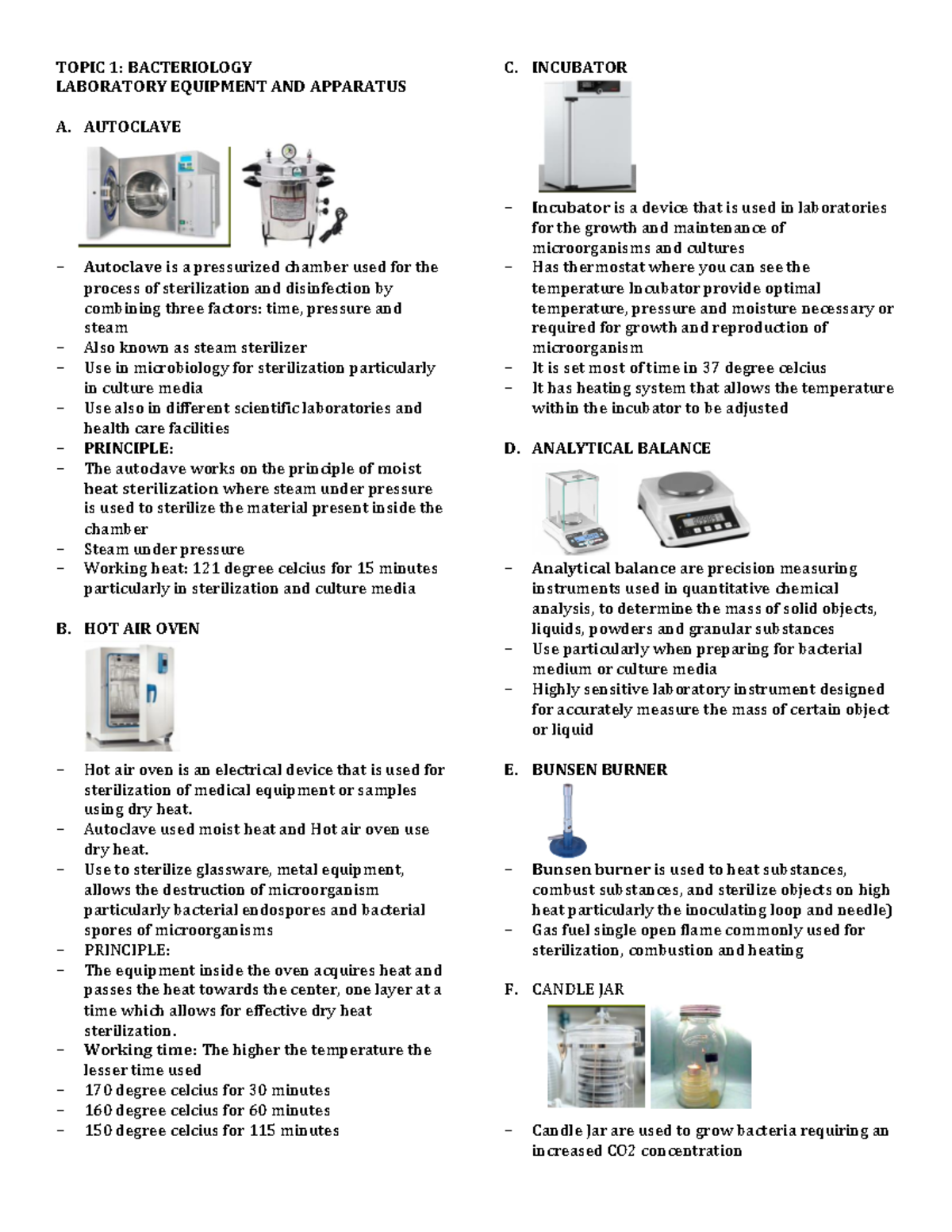 TOPIC 1: BACTERIOLOGY
LABORATORY EQUIPMENT AND APPARATUS

A. AUTOCLAVE

– Autoclave is a pressurized chamber used for the process of sterilization and disinfection by combining three factors: time, pressure and steam
– Also known as steam sterilizer
– Use in microbiology for sterilization particularly in culture media
– Use also in different scientific laboratories and health care facilities
– PRINCIPLE:
– The autoclave works on the principle of moist heat sterilization where steam under pressure is used to sterilize the material present inside the chamber
– Steam under pressure
– Working heat: 121 degree celcius for 15 minutes particularly in sterilization and culture media

B. HOT AIR OVEN

– Hot air oven is an electrical device that is used for sterilization of medical equipment or samples using dry heat.
– Autoclave used moist heat and Hot air oven use dry heat.
– Use to sterilize glassware, metal equipment, allows the destruction of microorganism particularly bacterial endospores and bacterial spores of microorganisms
– PRINCIPLE:
– The equipment inside the oven acquires heat and passes the heat towards the center, one layer at a time which allows for effective dry heat sterilization.
– Working time: The higher the temperature the lesser time used
– 170 degree celcius for 30 minutes
– 160 degree celcius for 60 minutes
– 150 degree celcius for 115 minutes

C. INCUBATOR

– Incubator is a device that is used in laboratories for the growth and maintenance of microorganisms and cultures
– Has thermostat where you can see the temperature Incubator provide optimal temperature, pressure and moisture necessary or required for growth and reproduction of microorganism
– It is set most of time in 37 degree celcius
– It has heating system that allows the temperature within the incubator to be adjusted

D. ANALYTICAL BALANCE

– Analytical balance are precision measuring instruments used in quantitative chemical analysis, to determine the mass of solid objects, liquids, powders and granular substances
– Use particularly when preparing for bacterial medium or culture media
– Highly sensitive laboratory instrument designed for accurately measure the mass of certain object or liquid

E. BUNSEN BURNER

– Bunsen burner is used to heat substances, combust substances, and sterilize objects on high heat particularly the inoculating loop and needle)
– Gas fuel single open flame commonly used for sterilization, combustion and heating

F. CANDLE JAR

– Candle Jar are used to grow bacteria requiring an increased CO2 concentration