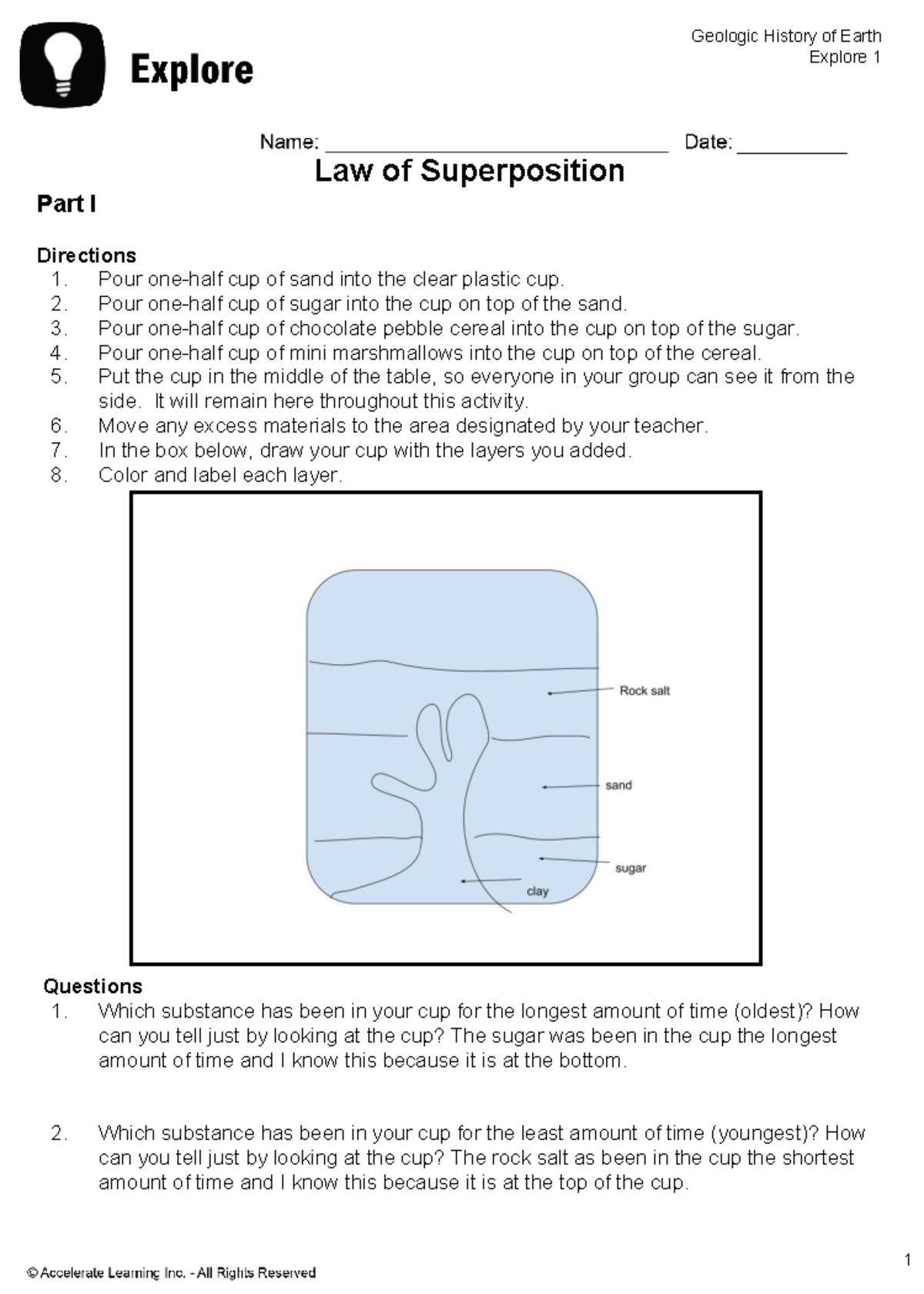 Explore

Geologic History of Earth
Explore 1

Name: ______________________________ Date: __________

Law of Superposition

Part I

Directions
1. Pour one-half cup of sand into the clear plastic cup.
2. Pour one-half cup of sugar into the cup on top of the sand.
3. Pour one-half cup of chocolate pebble cereal into the cup on top of the sugar.
4. Pour one-half cup of mini marshmallows into the cup on top of the cereal.
5. Put the cup in the middle of the table, so everyone in your group can see it from the side. It will remain here throughout this activity.
6. Move any excess materials to the area designated by your teacher.
7. In the box below, draw your cup with the layers you added.
8. Color and label each layer.

Rock salt
sand
sugar
clay

Questions
1. Which substance has been in your cup for the longest amount of time (oldest)? How can you tell just by looking at the cup? The sugar was been in the cup the longest amount of time and I know this because it is at the bottom.

2. Which substance has been in your cup for the least amount of time (youngest)? How can you tell just by looking at the cup? The rock salt as been in the cup the shortest amount of time and I know this because it is at the top of the cup.

© Accelerate Learning Inc. - All Rights Reserved

1