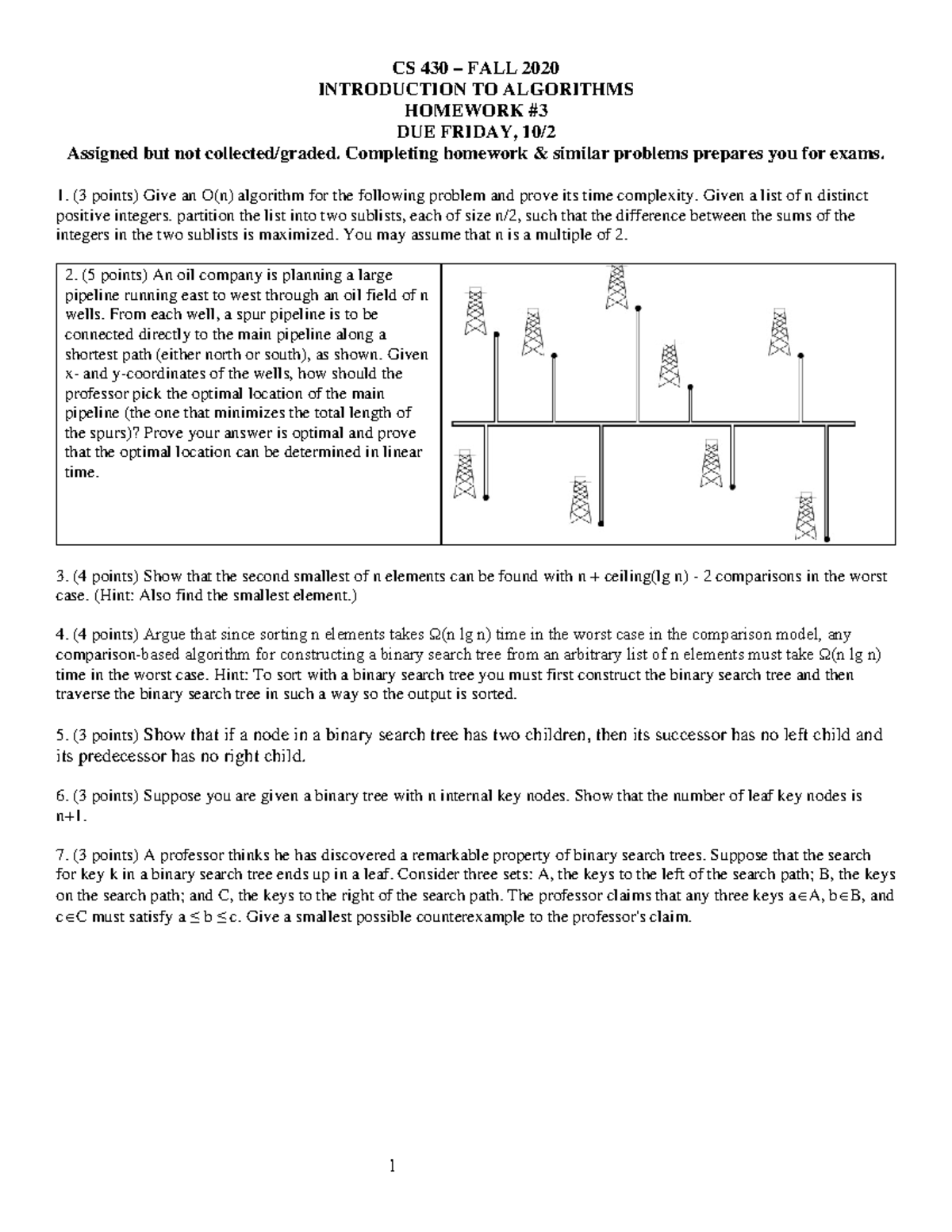 CS 430 – FALL 2020
INTRODUCTION TO ALGORITHMS
HOMEWORK #3
DUE FRIDAY, 10/2
Assigned but not collected/graded. Completing homework & similar problems prepares you for exams.

1. (3 points) Give an O(n) algorithm for the following problem and prove its time complexity. Given a list of n distinct positive integers. partition the list into two sublists, each of size n/2, such that the difference between the sums of the integers in the two sublists is maximized. You may assume that n is a multiple of 2.

2. (5 points) An oil company is planning a large pipeline running east to west through an oil field of n wells. From each well, a spur pipeline is to be connected directly to the main pipeline along a shortest path (either north or south), as shown. Given x- and y-coordinates of the wells, how should the professor pick the optimal location of the main pipeline (the one that minimizes the total length of the spurs)? Prove your answer is optimal and prove that the optimal location can be determined in linear time.

3. (4 points) Show that the second smallest of n elements can be found with n + ceiling(lg n) - 2 comparisons in the worst case. (Hint: Also find the smallest element.)

4. (4 points) Argue that since sorting n elements takes Ω(n lg n) time in the worst case in the comparison model, any comparison-based algorithm for constructing a binary search tree from an arbitrary list of n elements must take Ω(n lg n) time in the worst case. Hint: To sort with a binary search tree you must first construct the binary search tree and then traverse the binary search tree in such a way so the output is sorted.

5. (3 points) Show that if a node in a binary search tree has two children, then its successor has no left child and its predecessor has no right child.

6. (3 points) Suppose you are given a binary tree with n internal key nodes. Show that the number of leaf key nodes is n+1.

7. (3 points) A professor thinks he has discovered a remarkable property of binary search trees. Suppose that the search for key k in a binary search tree ends up in a leaf. Consider three sets: A, the keys to the left of the search path; B, the keys on the search path; and C, the keys to the right of the search path. The professor claims that any three keys a∈A, b∈B, and c∈C must satisfy a ≤ b ≤ c. Give a smallest possible counterexample to the professor's claim.

1